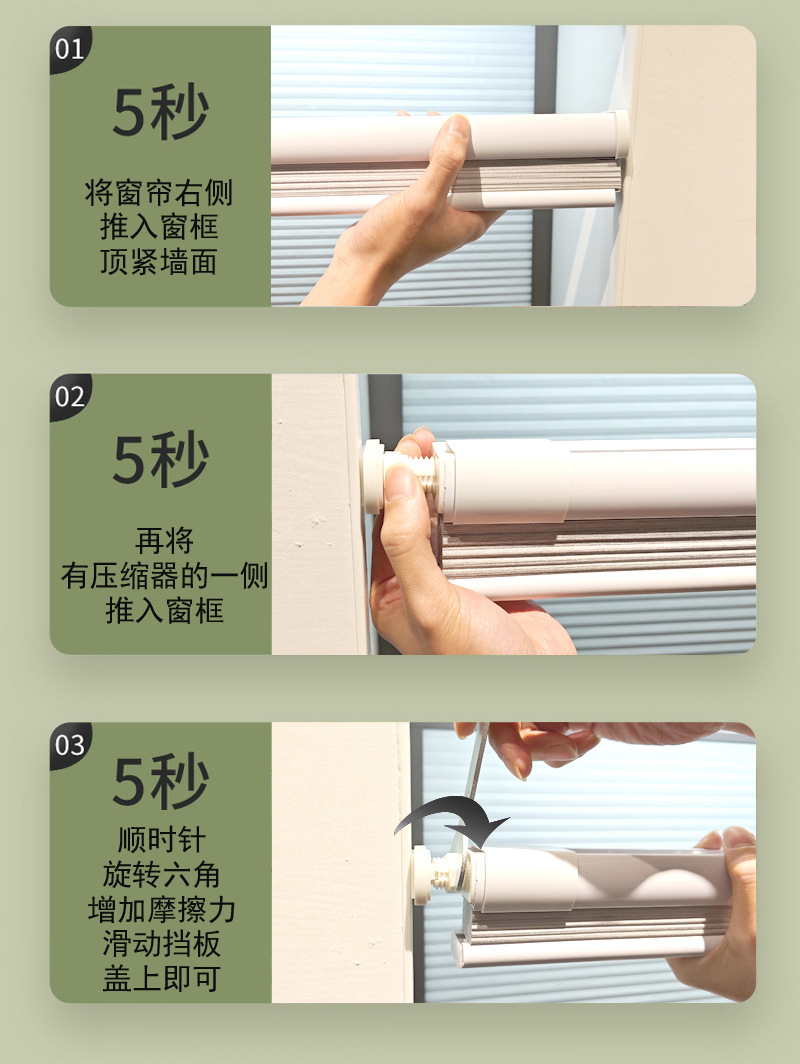 01
5秒
将窗帘右侧
推入窗框
顶紧墙面

02
5秒
再将
有压缩器的一侧
推入窗框

03
5秒
顺时针
旋转六角
增加摩擦力
滑动挡板
盖上即可