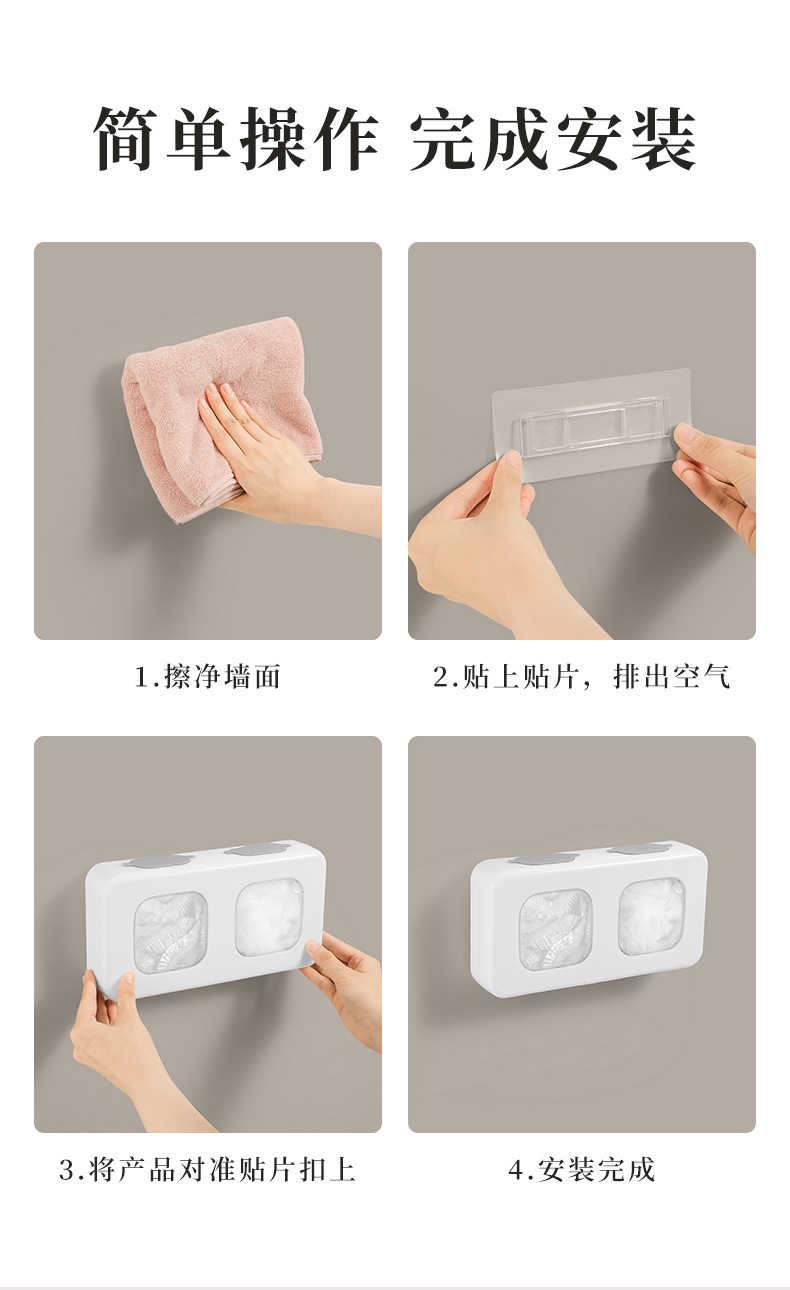 简单操作 完成安装

1.擦净墙面

2.贴上贴片，排出空气

3.将产品对准贴片扣上

4.安装完成