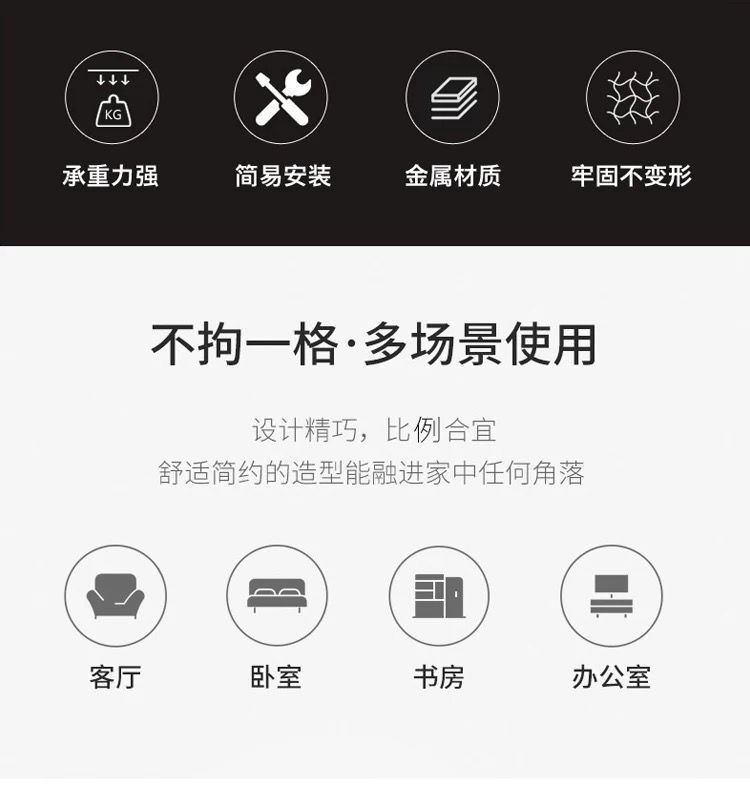 KG

承重力强 简易安装 金属材质 牢固不变形

不拘一格·多场景使用

设计精巧，比例合宜
舒适简约的造型能融进家中任何角落

客厅 卧室 书房 办公室