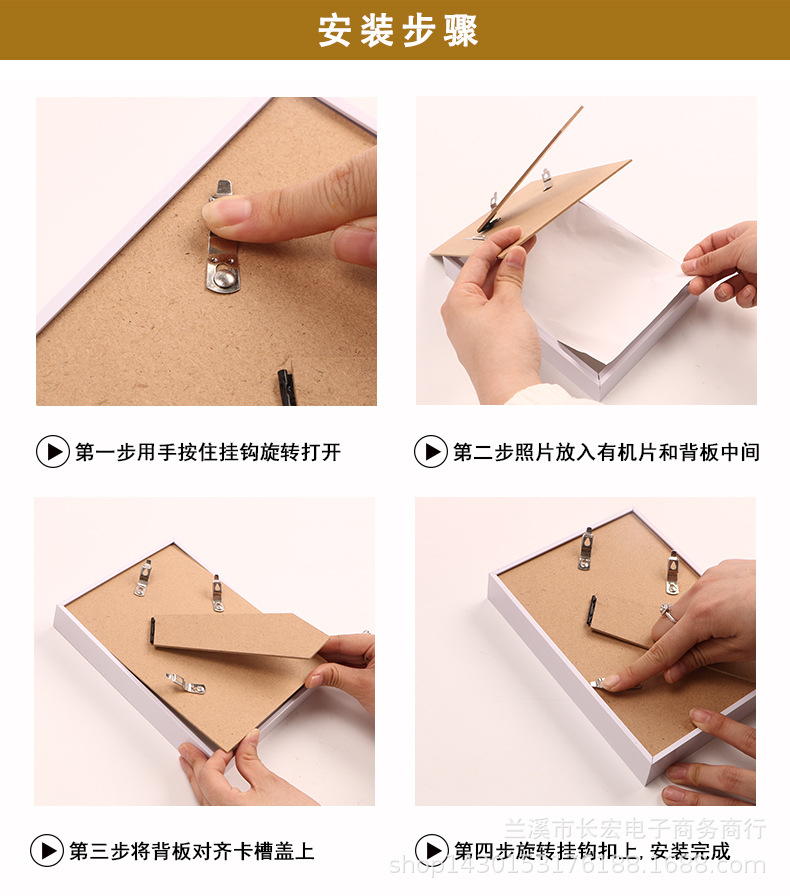 安装步骤

第一步用手按住挂钩旋转打开

第二步照片放入有机片和背板中间

第三步将背板对齐卡槽盖上

第四步旋转挂钩扣上，安装完成

兰溪市长宏电子商务商行
shop1430153176188.1688.com