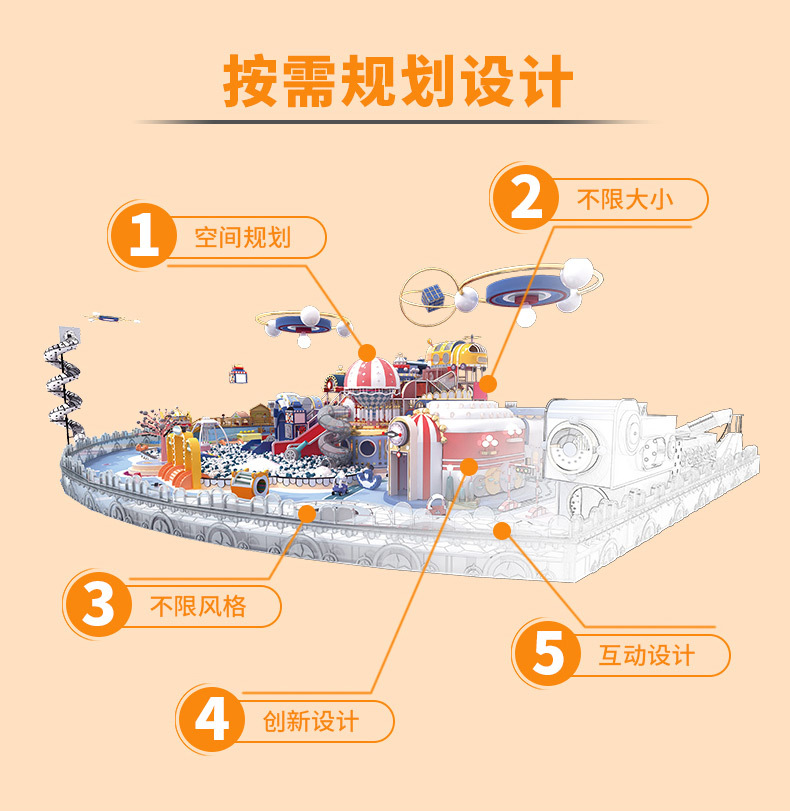 按需规划设计

1 空间规划

2 不限大小

3 不限风格

4 创新设计

5 互动设计