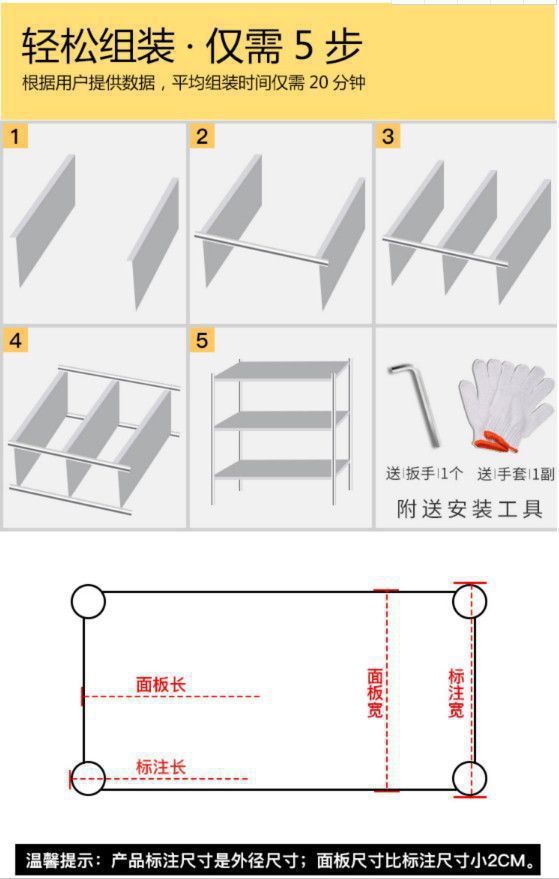 轻松组装 · 仅需 5 步
根据用户提供数据，平均组装时间仅需 20 分钟

1

2

3

4

5

送|扳手|1个　送|手套|1副
附送安装工具

面板长
标注长
面板宽
标注宽

温馨提示：产品标注尺寸是外径尺寸；面板尺寸比标注尺寸小2CM。