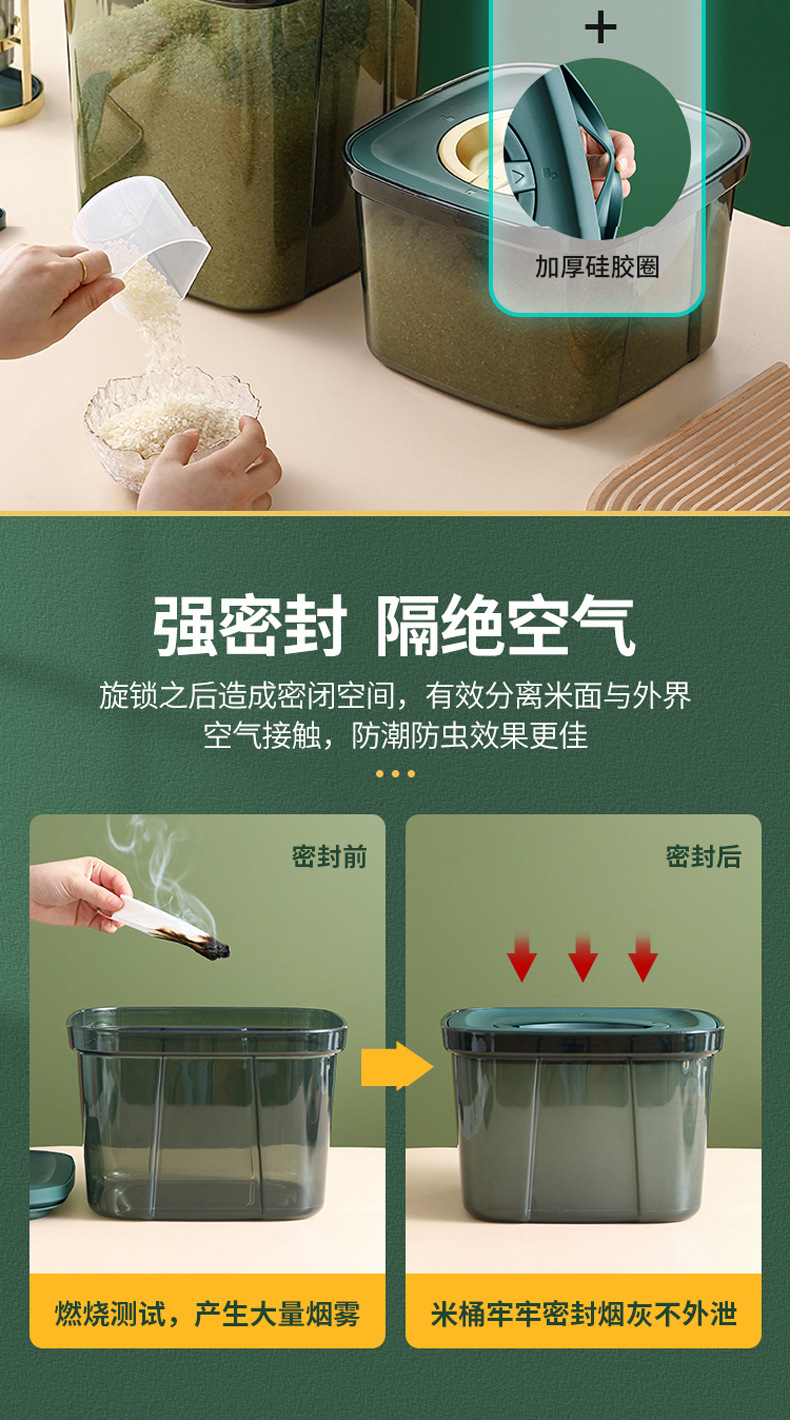 +

加厚硅胶圈

强密封 隔绝空气

旋锁之后造成密闭空间，有效分离米面与外界空气接触，防潮防虫效果更佳

密封前

密封后

燃烧测试，产生大量烟雾

米桶牢牢密封烟灰不外泄