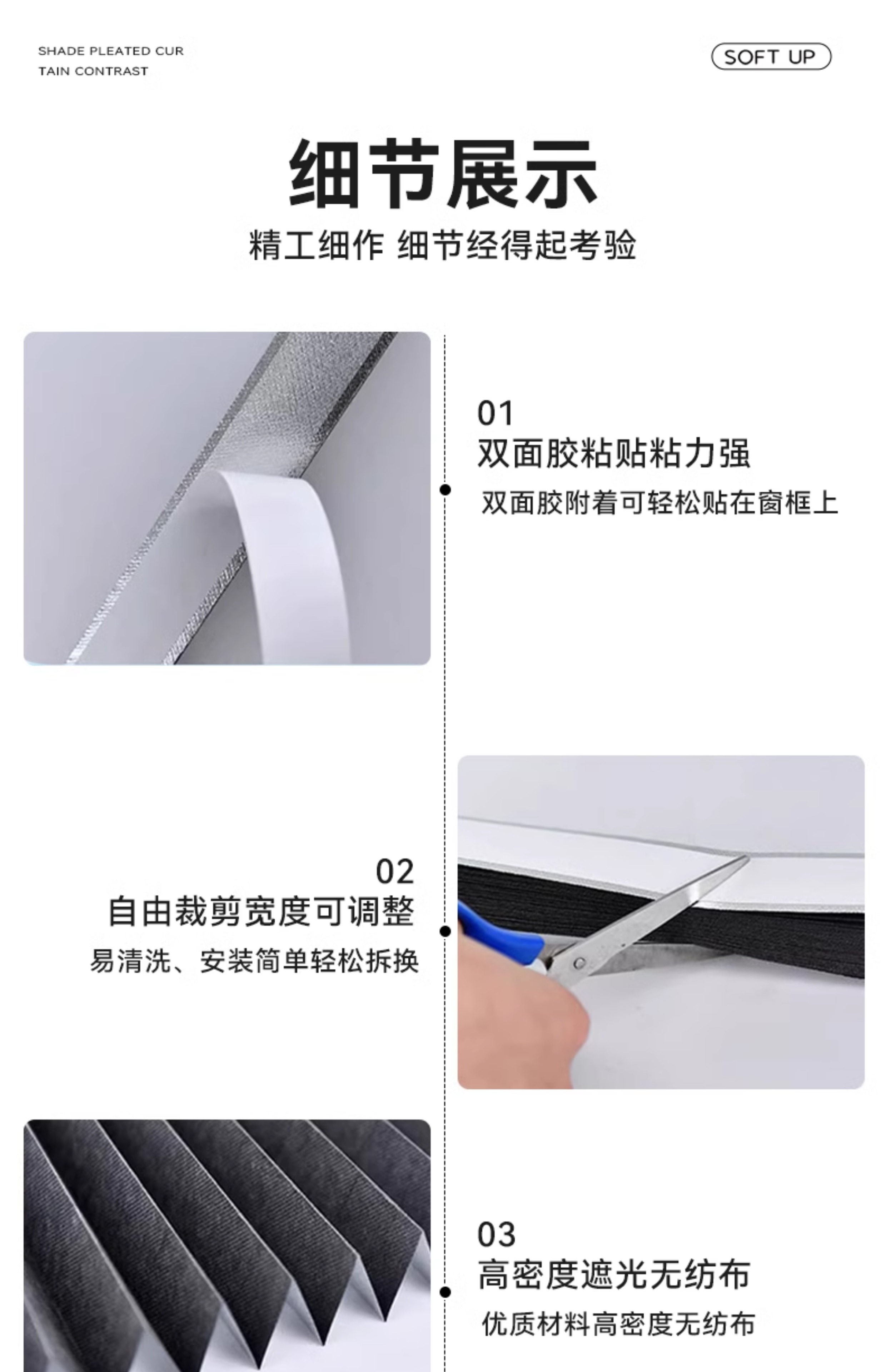 SHADE PLEATED CUR
TAIN CONTRAST

SOFT UP

细节展示

精工细作 细节经得起考验

01
双面胶粘贴粘力强
双面胶附着可轻松贴在窗框上

02
自由裁剪宽度可调整
易清洗、安装简单轻松拆换

03
高密度遮光无纺布
优质材料高密度无纺布