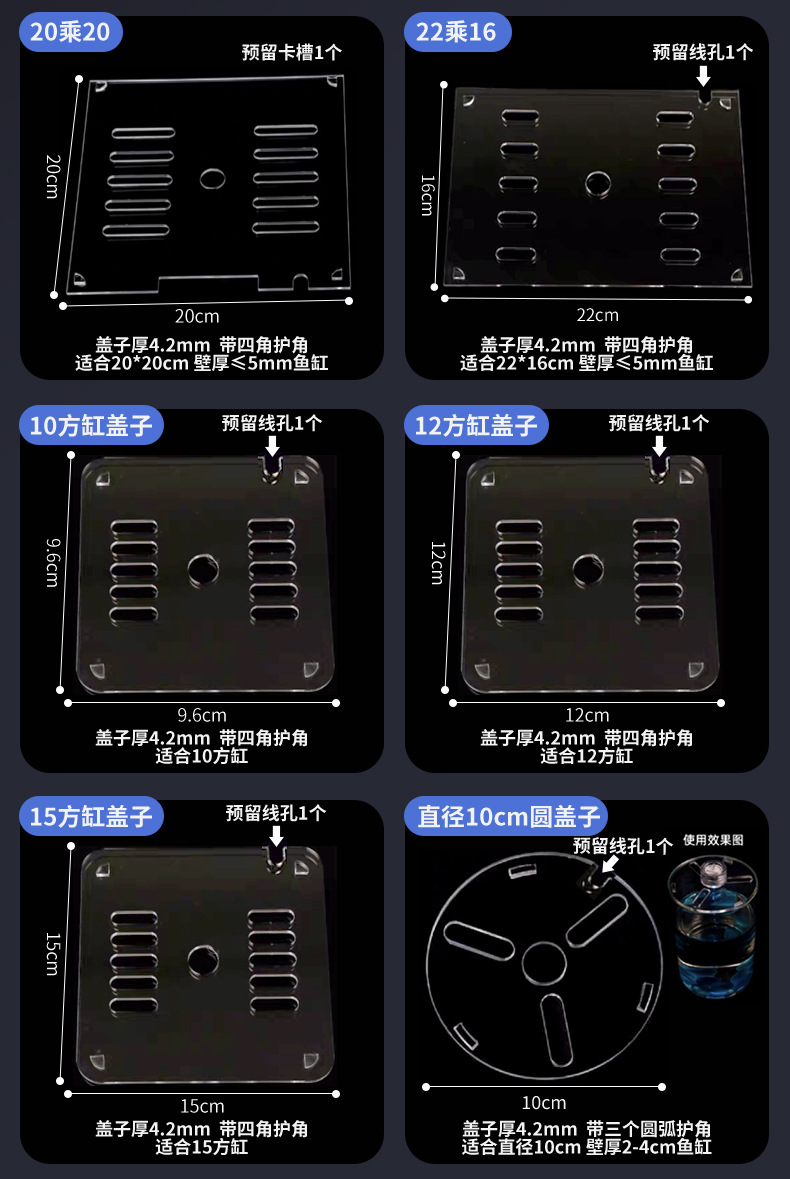 20乘20
预留卡槽1个
20cm
20cm
盖子厚4.2mm 带四角护角
适合20*20cm 壁厚≤5mm鱼缸

22乘16
预留线孔1个
16cm
22cm
盖子厚4.2mm 带四角护角
适合22*16cm 壁厚≤5mm鱼缸

10方缸盖子
预留线孔1个
9.6cm
9.6cm
盖子厚4.2mm 带四角护角
适合10方缸

12方缸盖子
预留线孔1个
12cm
12cm
盖子厚4.2mm 带四角护角
适合12方缸

15方缸盖子
预留线孔1个
15cm
15cm
盖子厚4.2mm 带四角护角
适合15方缸

直径10cm圆盖子
预留线孔1个
使用效果图
10cm
盖子厚4.2mm 带三个圆弧护角
适合直径10cm 壁厚2-4cm鱼缸