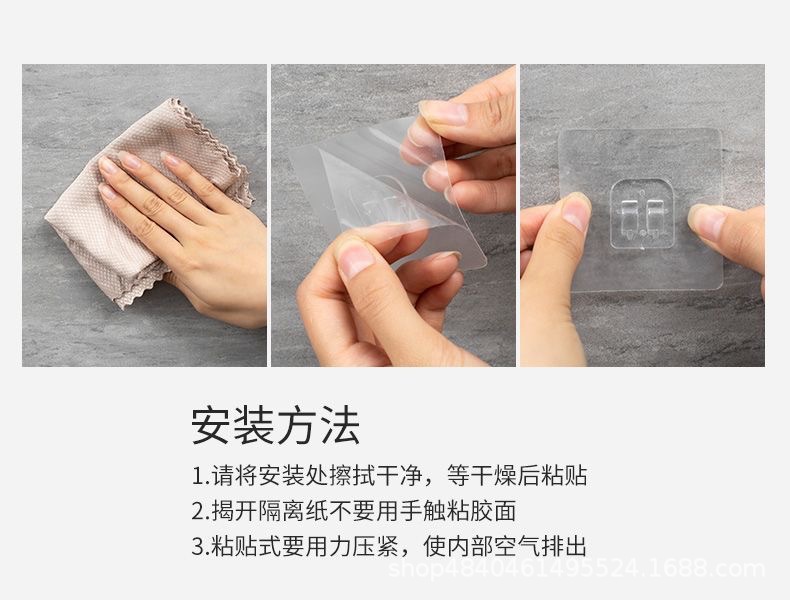 安装方法

1.请将安装处擦拭干净，等干燥后粘贴

2.揭开隔离纸不要用手触粘胶面

3.粘贴式要用力压紧，使内部空气排出

shop4840461495524.1688.com