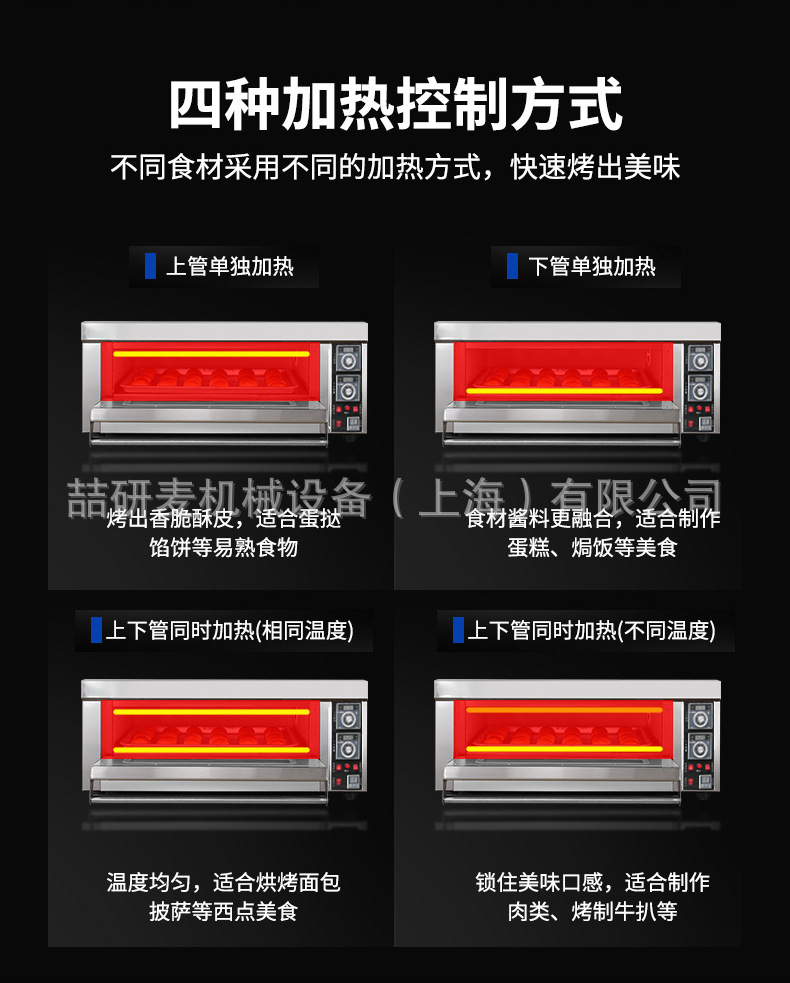 四种加热控制方式

不同食材采用不同的加热方式，快速烤出美味

上管单独加热

烤出香脆酥皮，适合蛋挞馅饼等易熟食物

下管单独加热

食材酱料更融合，适合制作蛋糕、焗饭等美食

喆研麦机械设备（上海）有限公司

上下管同时加热(相同温度)

温度均匀，适合烘烤面包披萨等西点美食

上下管同时加热(不同温度)

锁住美味口感，适合制作肉类、烤制牛扒等