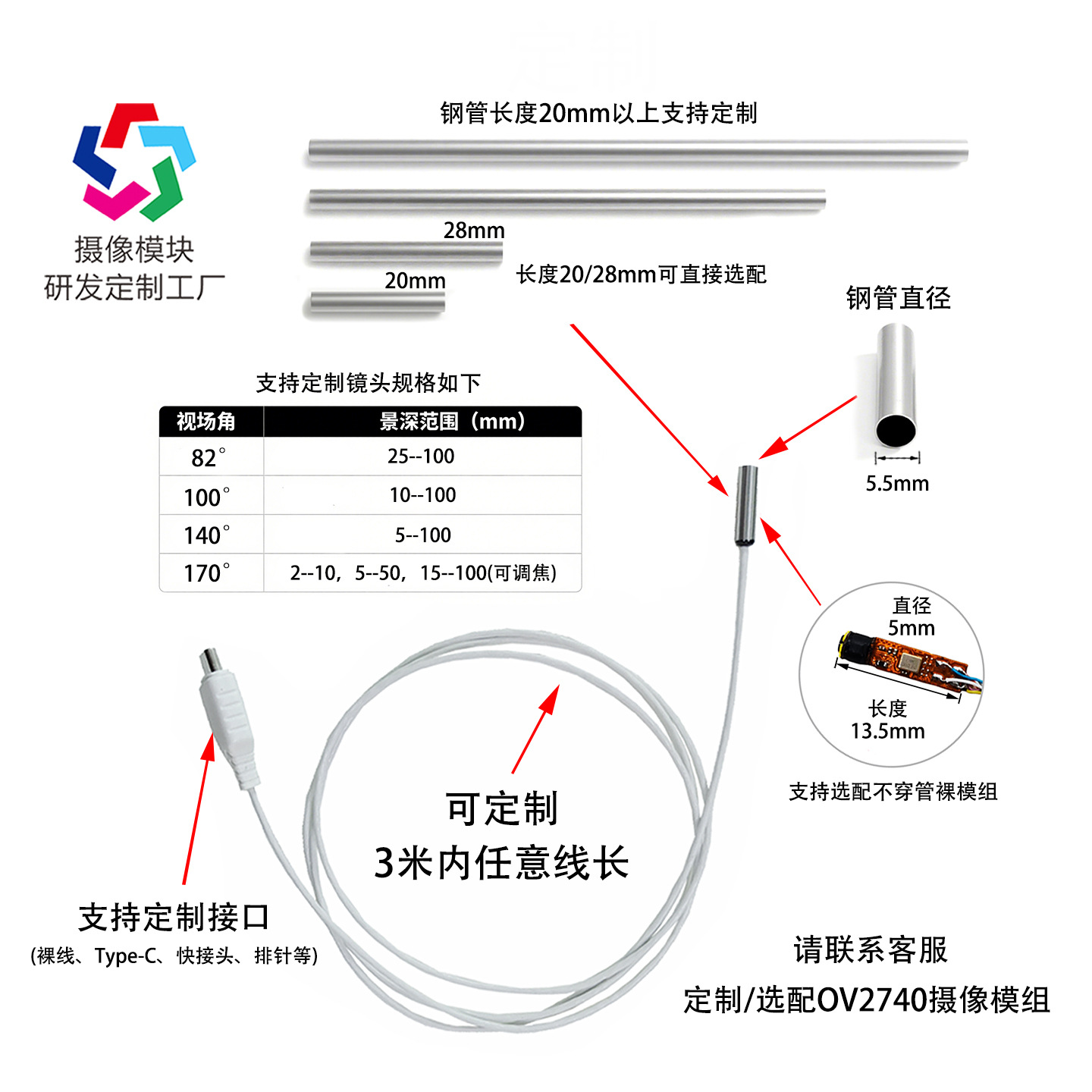 摄像模块
研发定制工厂

钢管长度20mm以上支持定制

28mm

20mm

长度20/28mm可直接选配

钢管直径

5.5mm

支持定制镜头规格如下

| 视场角 | 景深范围（mm） |
|---|---|
| 82° | 25--100 |
| 100° | 10--100 |
| 140° | 5--100 |
| 170° | 2--10，5--50，15--100(可调焦) |

直径
5mm

长度
13.5mm

支持选配不穿管裸模组

可定制
3米内任意线长

支持定制接口
(裸线、Type-C、快接头、排针等)

请联系客服
定制/选配OV2740摄像模组