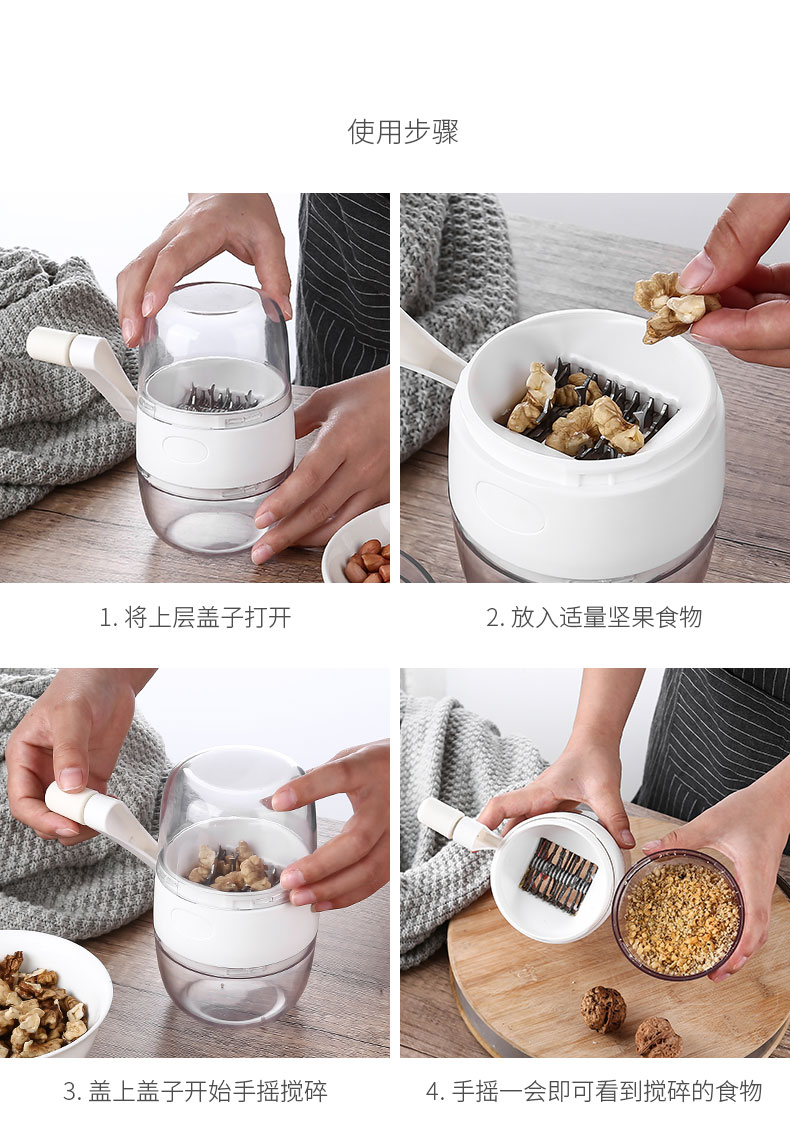 使用步骤

1. 将上层盖子打开

2. 放入适量坚果食物

3. 盖上盖子开始手摇搅碎

4. 手摇一会即可看到搅碎的食物