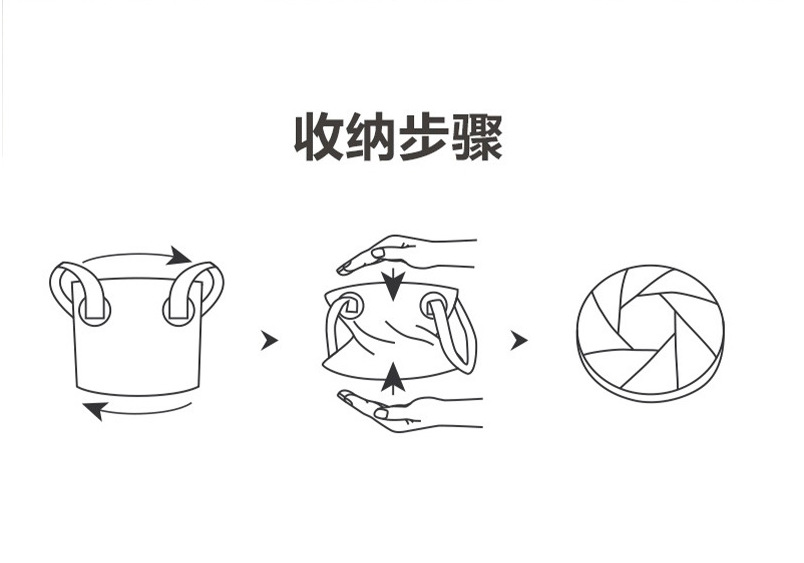 收纳步骤