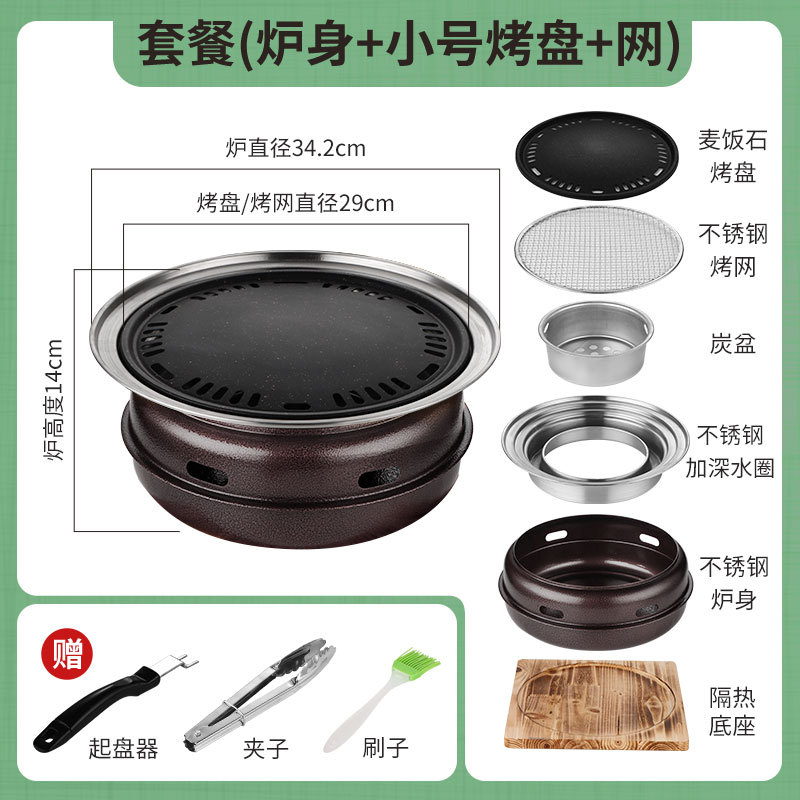 套餐(炉身+小号烤盘+网)

炉直径34.2cm

烤盘/烤网直径29cm

炉高度14cm

麦饭石烤盘

不锈钢烤网

炭盆

不锈钢加深水圈

不锈钢炉身

隔热底座

赠

起盘器

夹子

刷子