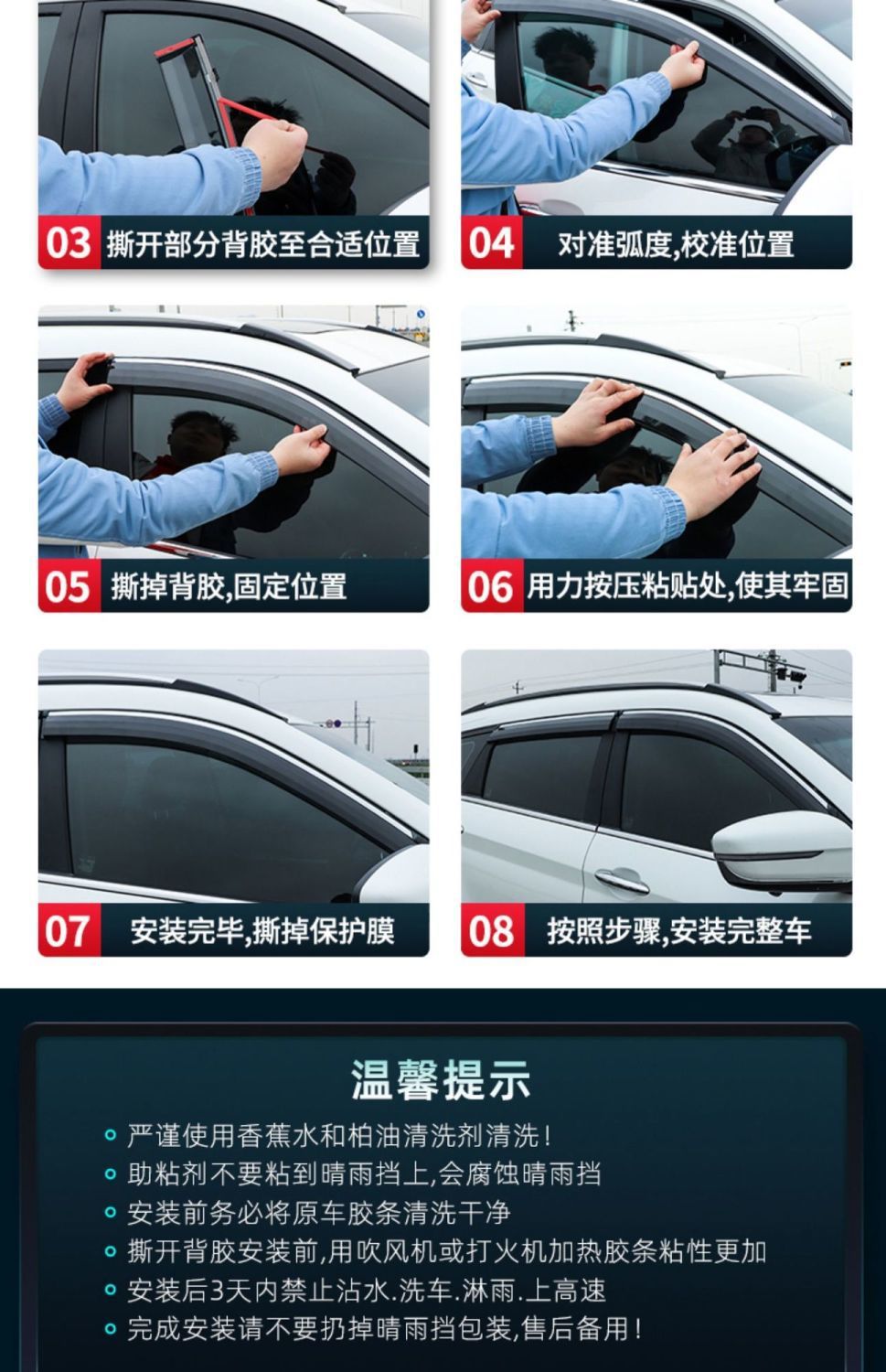 03 撕开部分背胶至合适位置

04 对准弧度,校准位置

05 撕掉背胶,固定位置

06 用力按压粘贴处,使其牢固

07 安装完毕,撕掉保护膜

08 按照步骤,安装完整车

温馨提示

严谨使用香蕉水和柏油清洗剂清洗!
助粘剂不要粘到晴雨挡上,会腐蚀晴雨挡
安装前务必将原车胶条清洗干净
撕开背胶安装前,用吹风机或打火机加热胶条粘性更加
安装后3天内禁止沾水.洗车.淋雨.上高速
完成安装请不要扔掉晴雨挡包装,售后备用!