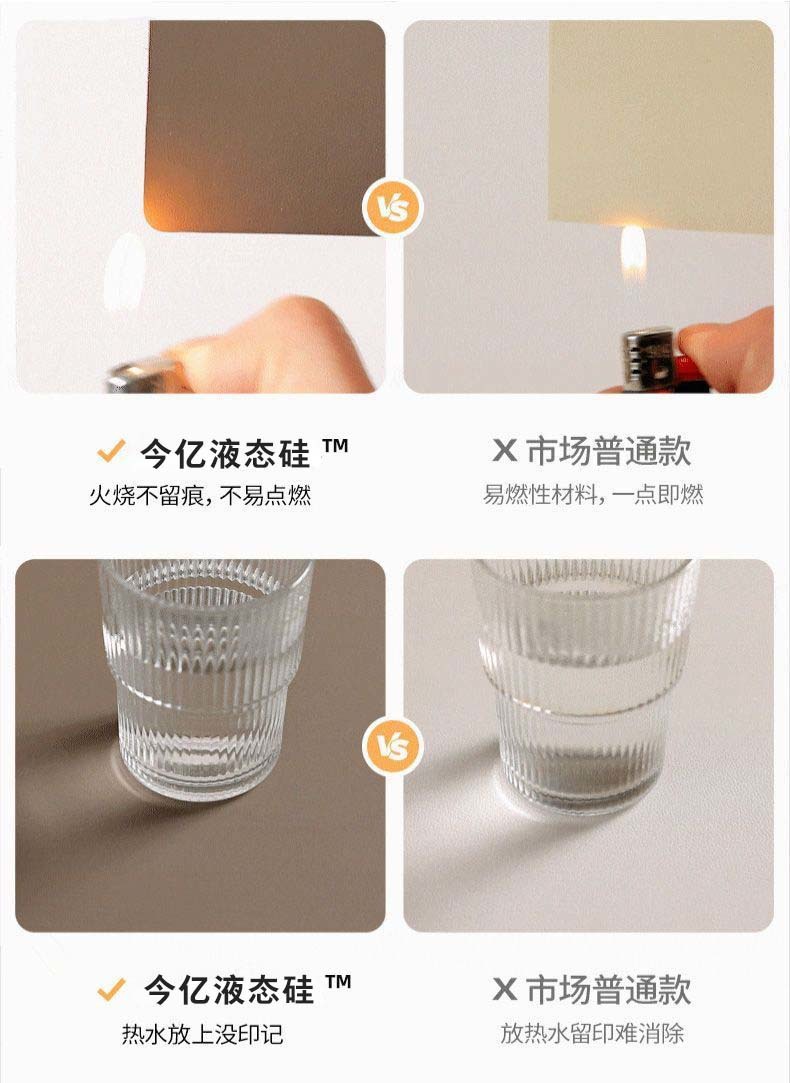 VS

✓ 今亿液态硅 ™
火烧不留痕，不易点燃

X 市场普通款
易燃性材料，一点即燃

VS

✓ 今亿液态硅 ™
热水放上没印记

X 市场普通款
放热水留印难消除