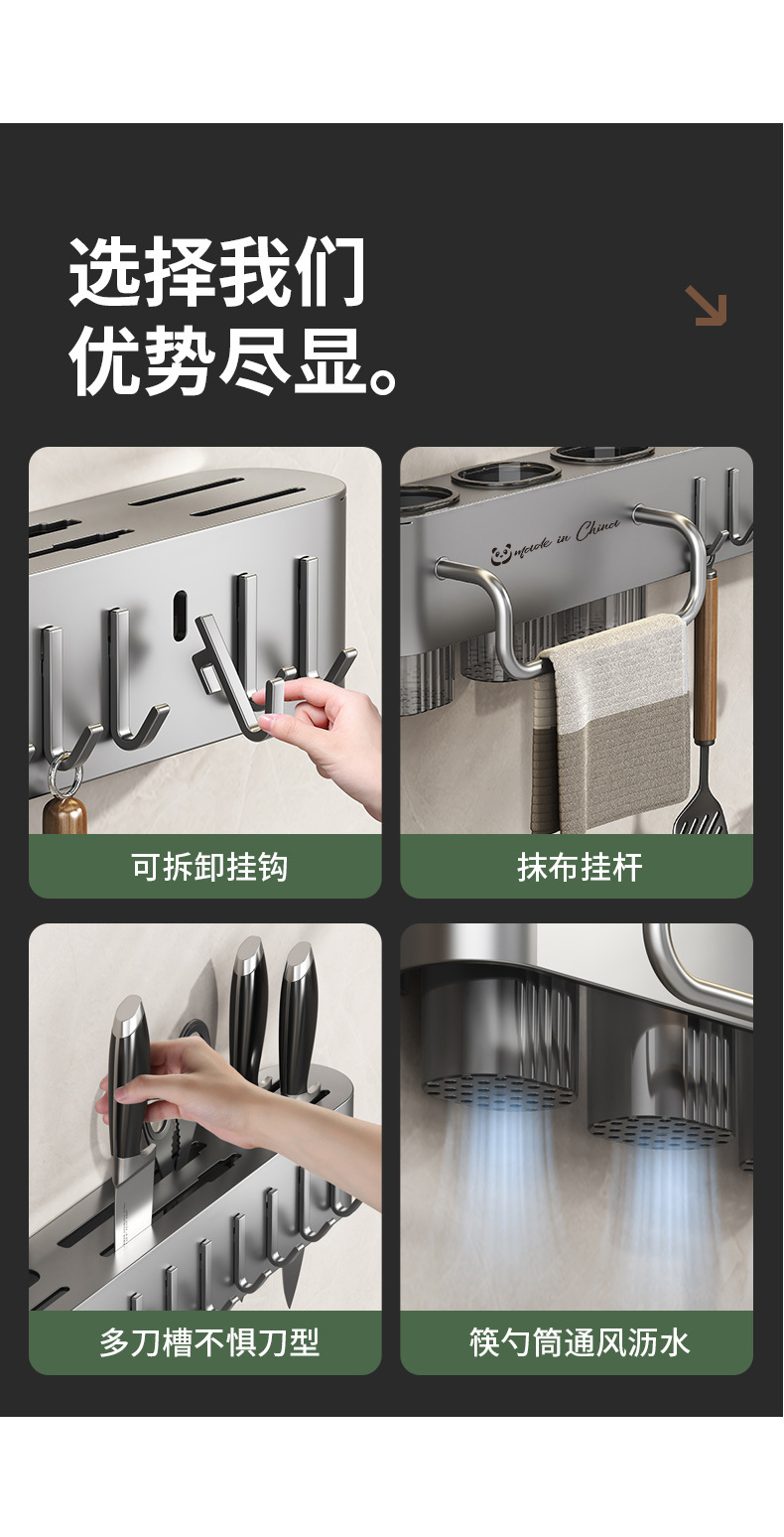 选择我们
优势尽显。

made in China

可拆卸挂钩

抹布挂杆

多刀槽不惧刀型

筷勺筒通风沥水