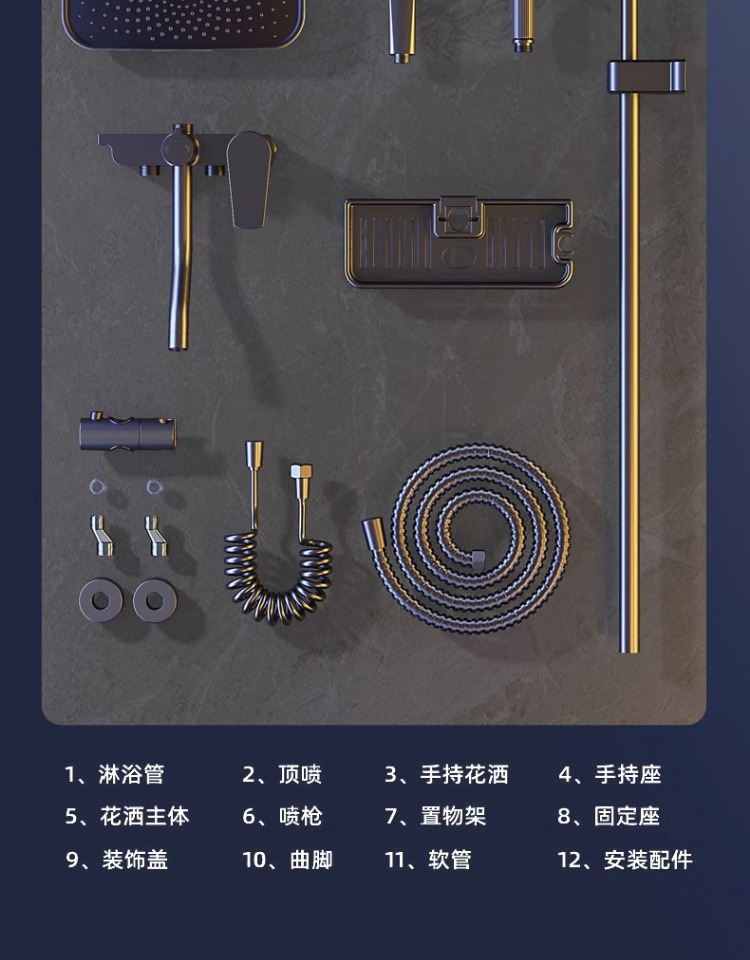 1、淋浴管　2、顶喷　3、手持花洒　4、手持座
5、花洒主体　6、喷枪　7、置物架　8、固定座
9、装饰盖　10、曲脚　11、软管　12、安装配件