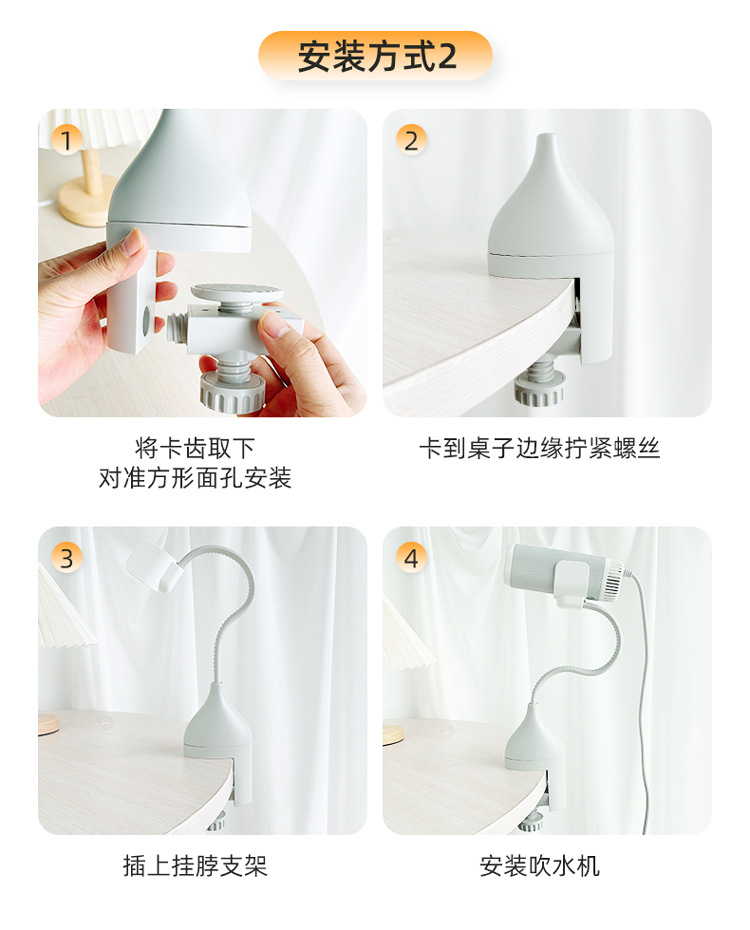 安装方式2

1

将卡齿取下
对准方形面孔安装

2

卡到桌子边缘拧紧螺丝

3

插上挂脖支架

4

安装吹水机