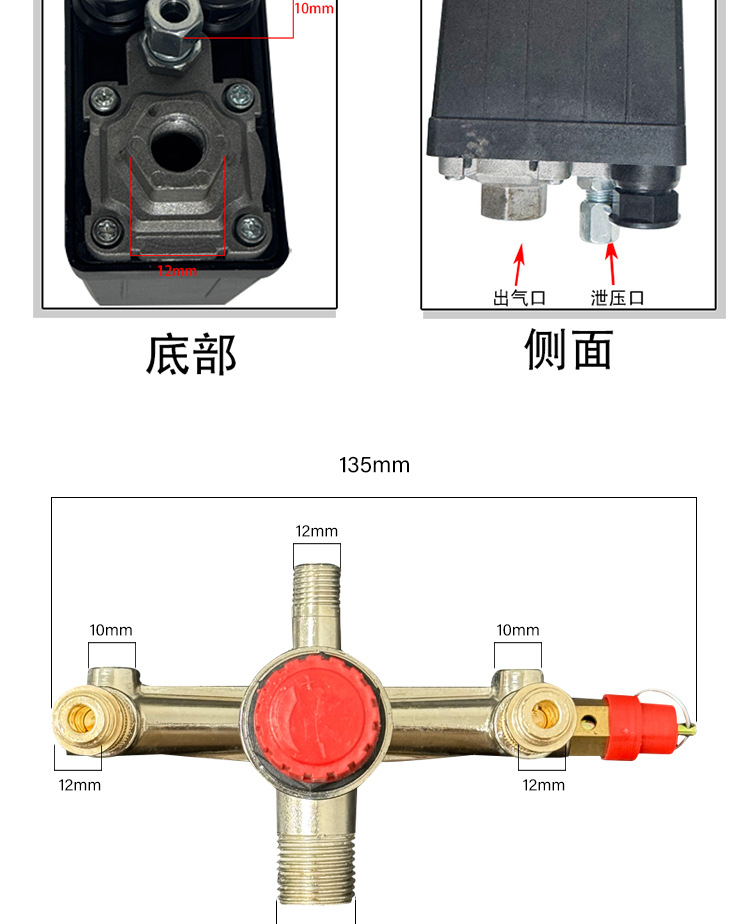 10mm

12mm

底部

出气口

泄压口

侧面

135mm

12mm

10mm

10mm

12mm

12mm