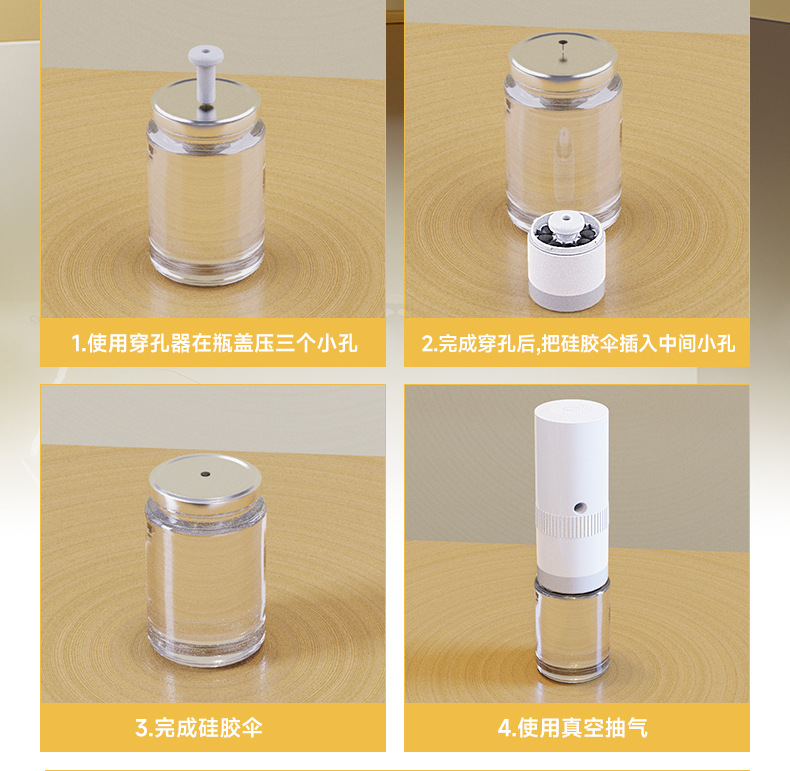 1.使用穿孔器在瓶盖压三个小孔

2.完成穿孔后,把硅胶伞插入中间小孔

3.完成硅胶伞

4.使用真空抽气