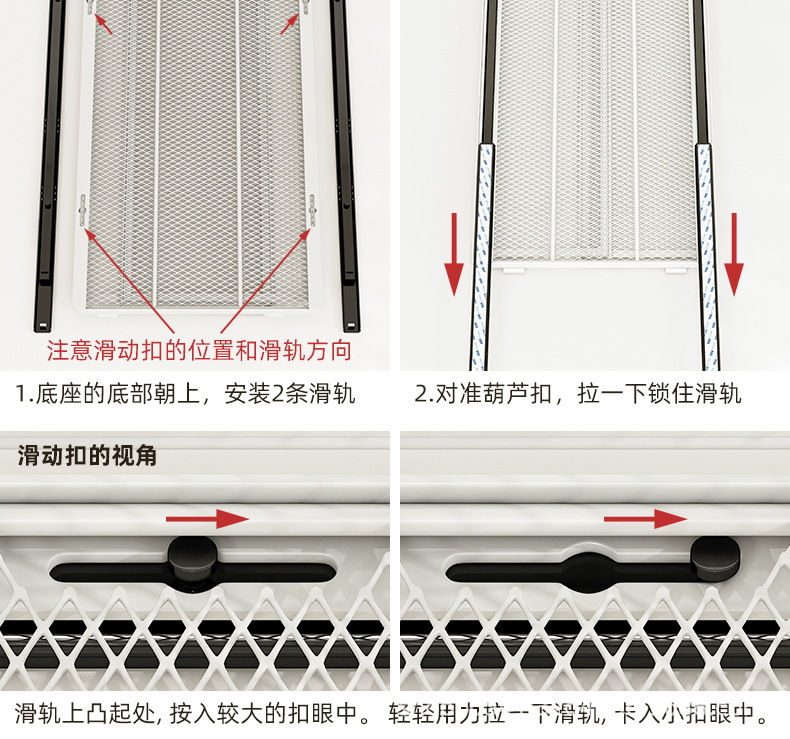 注意滑动扣的位置和滑轨方向

1.底座的底部朝上，安装2条滑轨

2.对准葫芦扣，拉一下锁住滑轨

滑动扣的视角

滑轨上凸起处, 按入较大的扣眼中。

轻轻用力拉一下滑轨, 卡入小扣眼中。