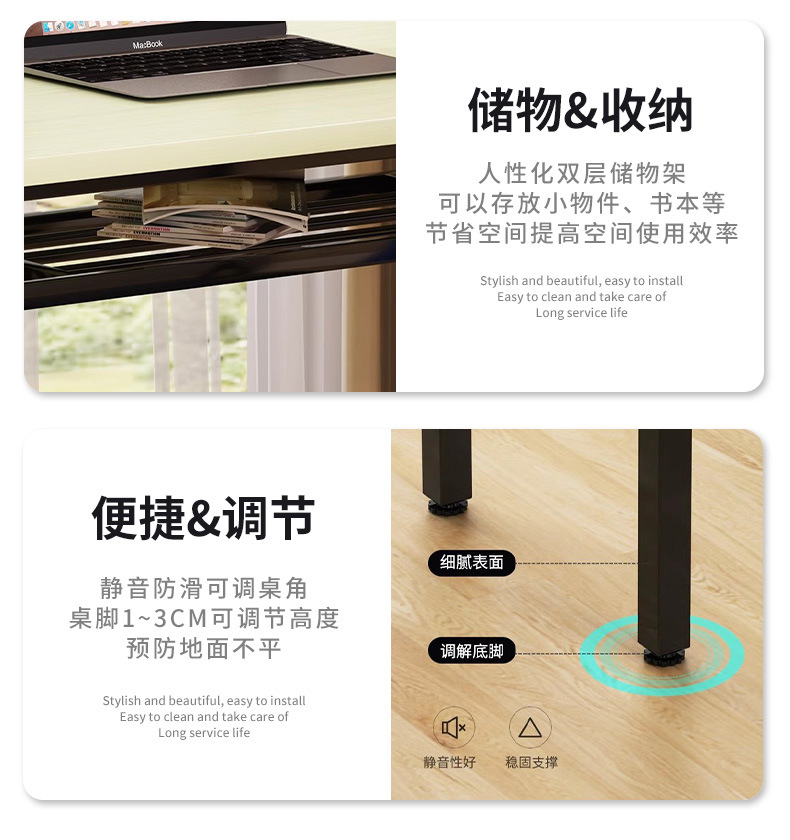 MacBook

储物&收纳

人性化双层储物架
可以存放小物件、书本等
节省空间提高空间使用效率

Stylish and beautiful, easy to install
Easy to clean and take care of
Long service life

便捷&调节

静音防滑可调桌角
桌脚1~3CM可调节高度
预防地面不平

Stylish and beautiful, easy to install
Easy to clean and take care of
Long service life

细腻表面

调解底脚

静音性好

稳固支撑