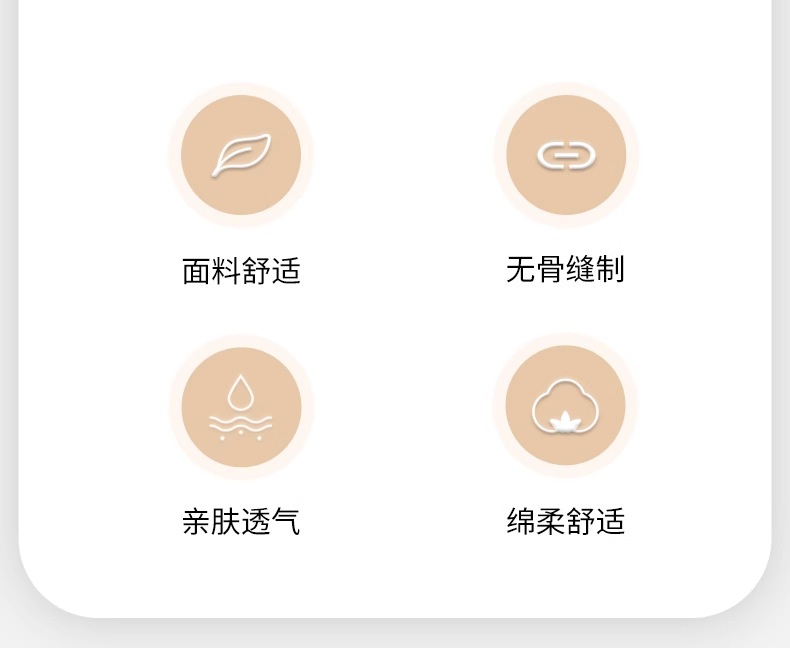 面料舒适 无骨缝制

亲肤透气 绵柔舒适