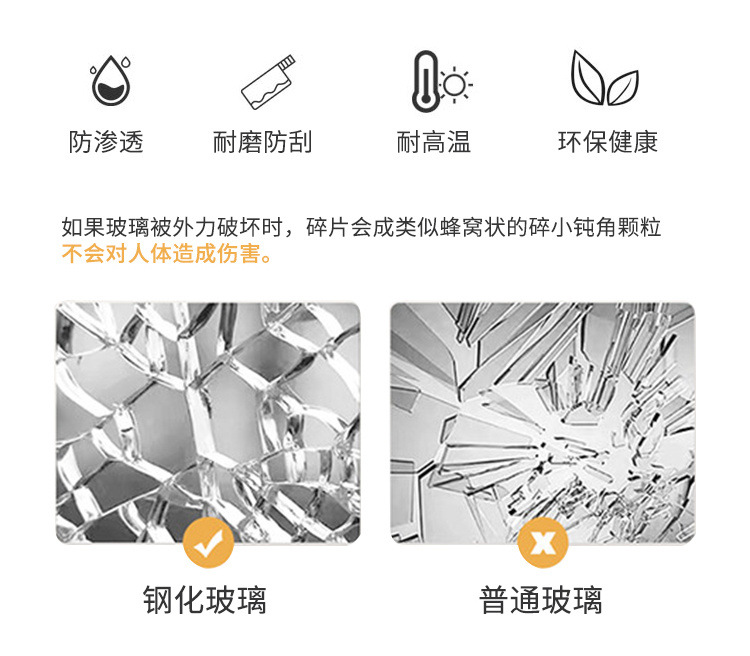 防渗透
耐磨防刮
耐高温
环保健康

如果玻璃被外力破坏时，碎片会成类似蜂窝状的碎小钝角颗粒
不会对人体造成伤害。

钢化玻璃
普通玻璃