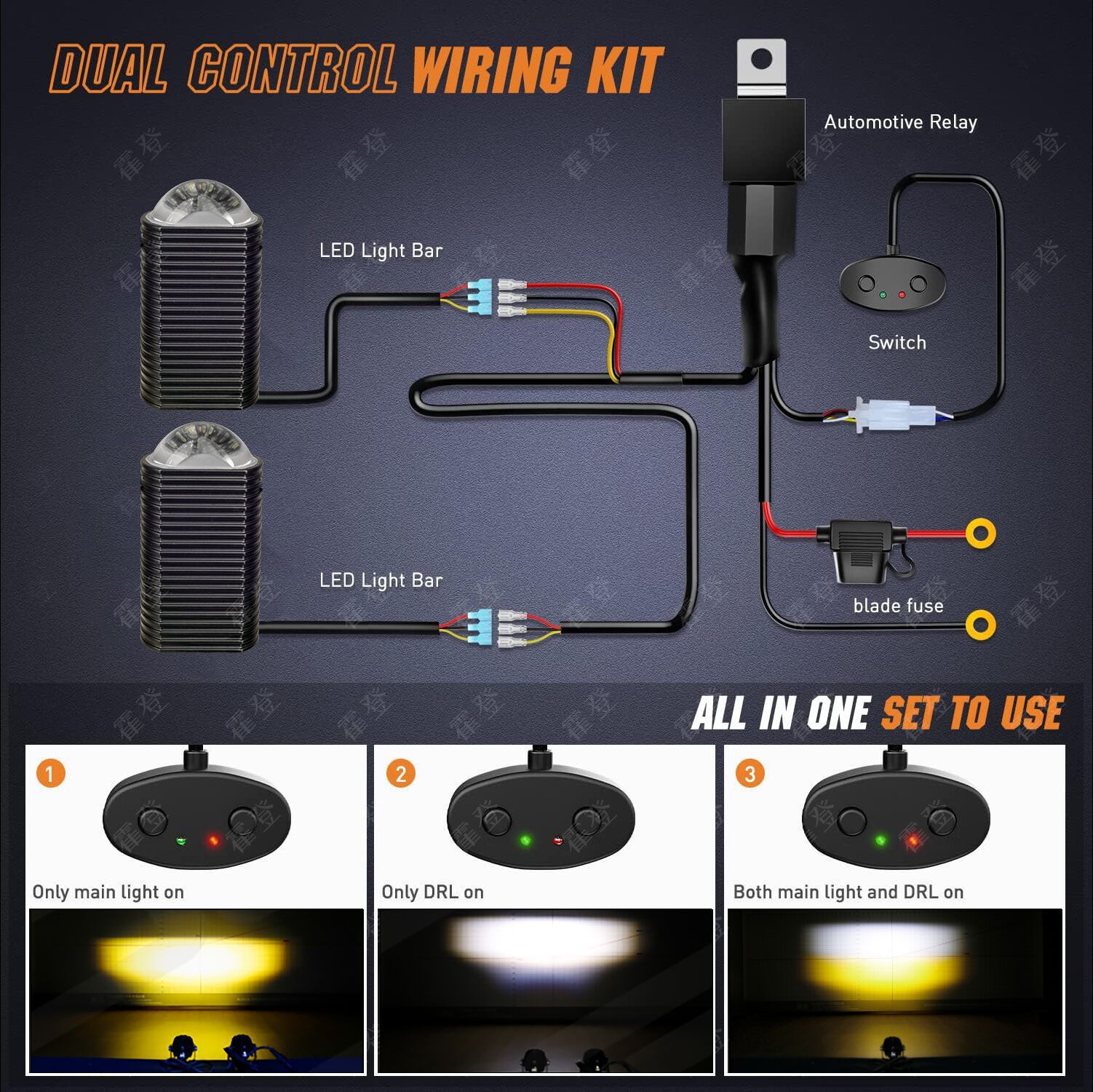 DUAL CONTROL WIRING KIT

Automotive Relay

LED Light Bar

Switch

LED Light Bar

blade fuse

ALL IN ONE SET TO USE

1
Only main light on

2
Only DRL on

3
Both main light and DRL on