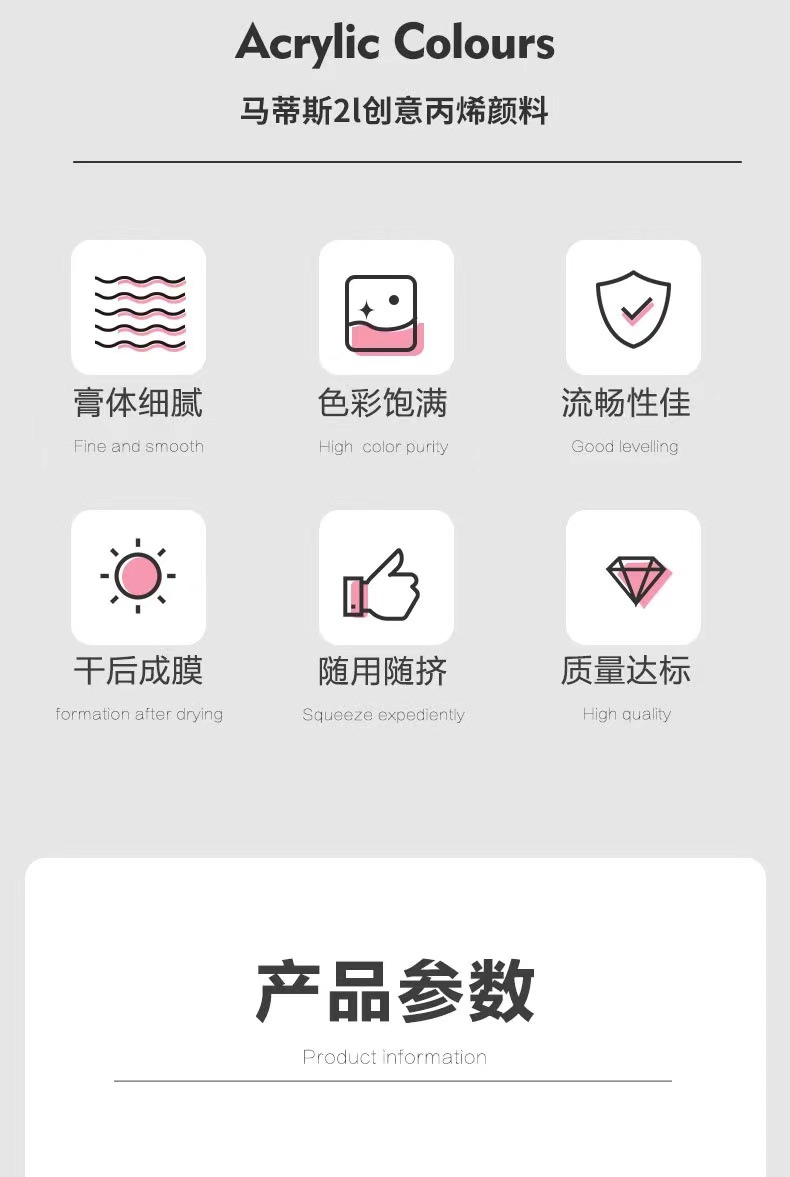 Acrylic Colours

马蒂斯2l创意丙烯颜料

膏体细腻
Fine and smooth

色彩饱满
High color purity

流畅性佳
Good levelling

干后成膜
formation after drying

随用随挤
Squeeze expediently

质量达标
High quality

产品参数
Product information