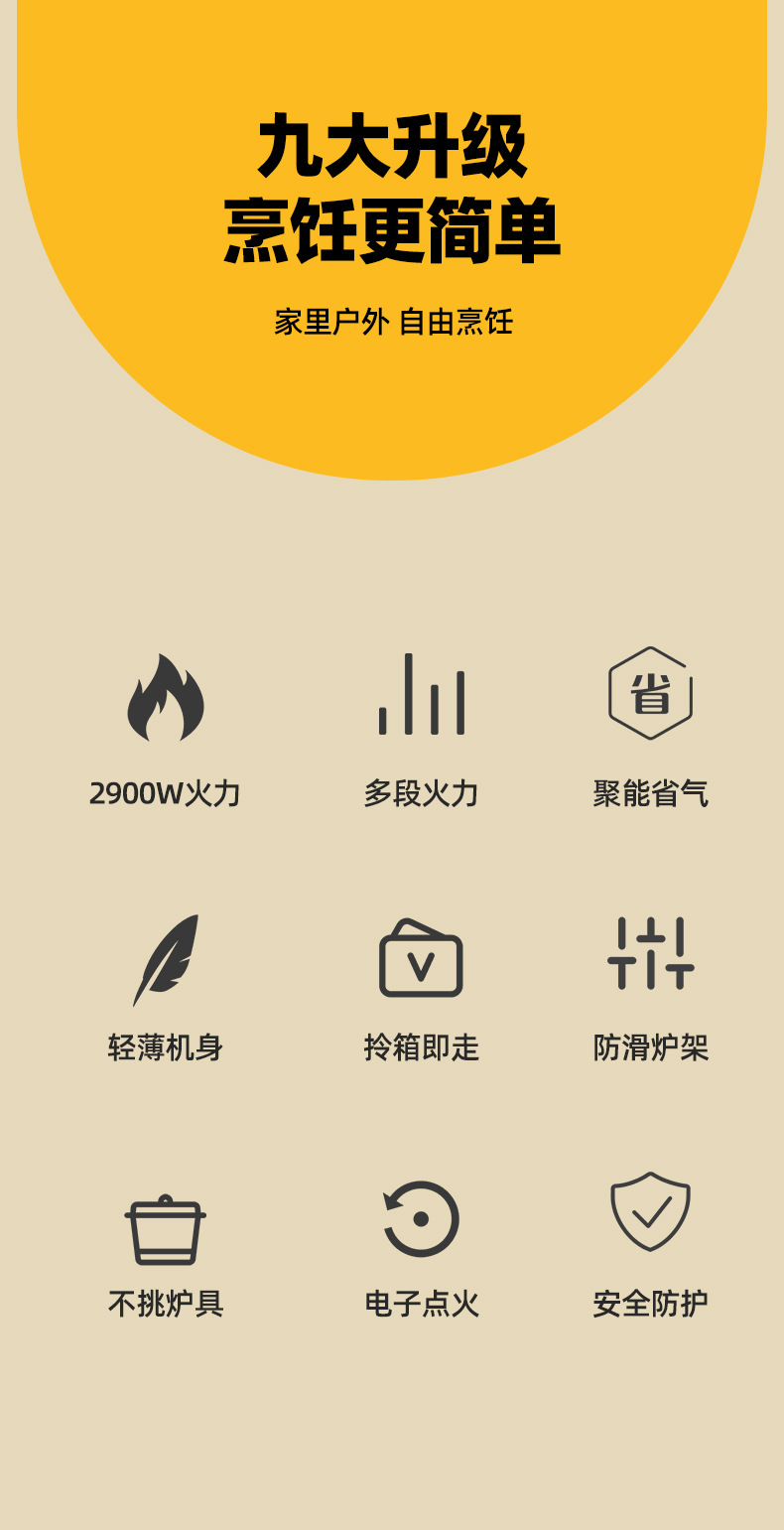 九大升级
烹饪更简单

家里户外 自由烹饪

省

2900W火力

多段火力

聚能省气

轻薄机身

拎箱即走

防滑炉架

不挑炉具

电子点火

安全防护