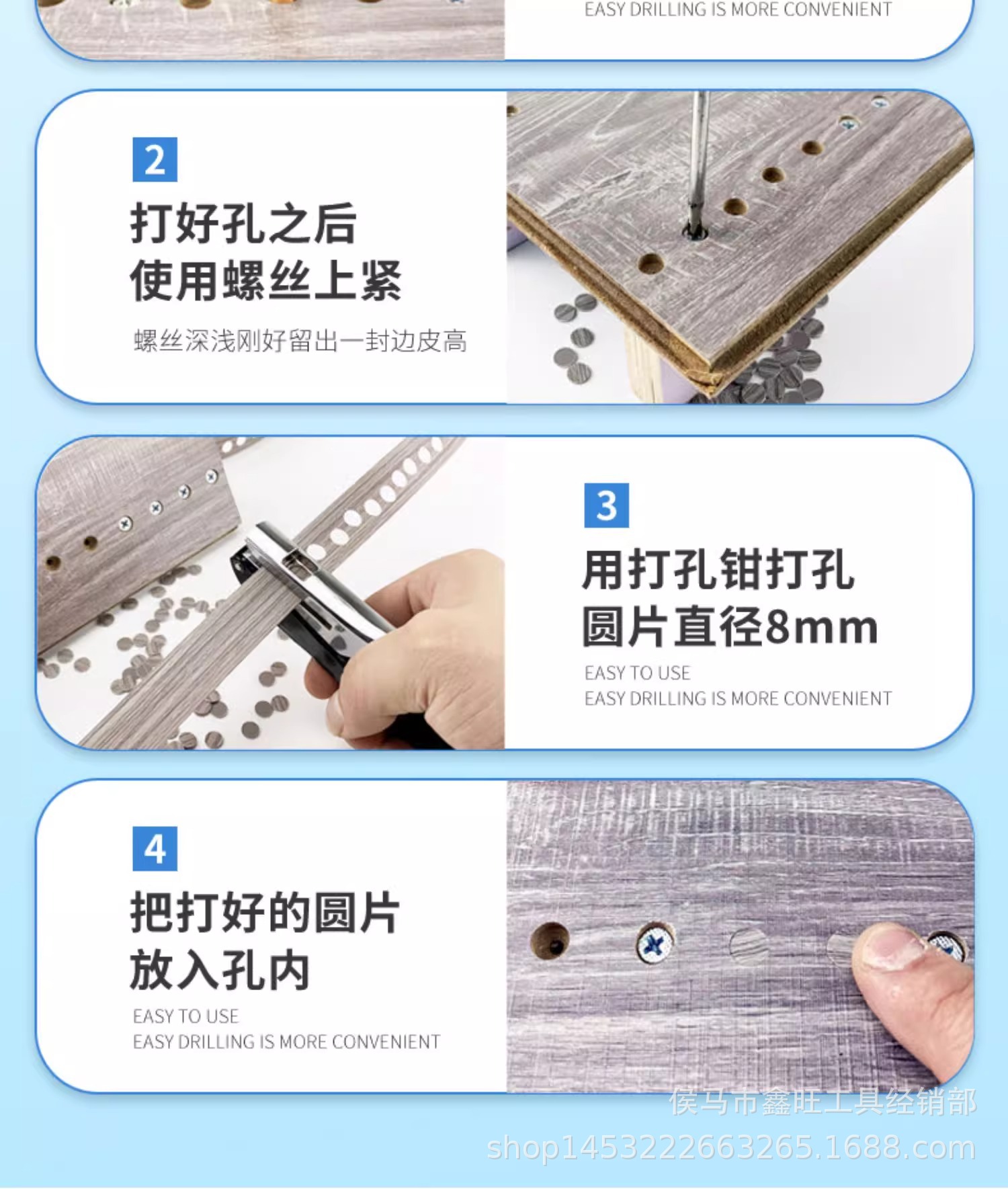 EASY DRILLING IS MORE CONVENIENT

2

打好孔之后
使用螺丝上紧

螺丝深浅刚好留出一封边皮高

3

用打孔钳打孔
圆片直径8mm

EASY TO USE
EASY DRILLING IS MORE CONVENIENT

4

把打好的圆片
放入孔内

EASY TO USE
EASY DRILLING IS MORE CONVENIENT

侯马市鑫旺工具经销部
shop1453222663265.1688.com