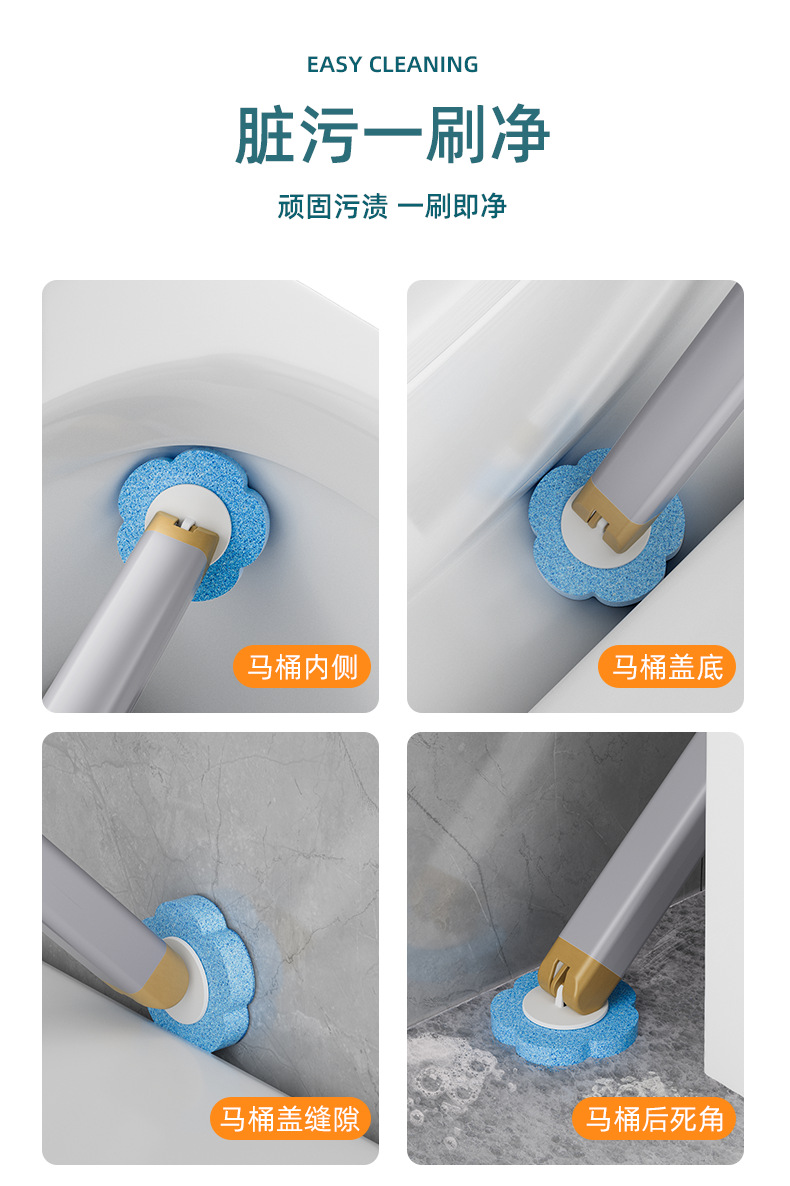 EASY CLEANING

脏污一刷净

顽固污渍 一刷即净

马桶内侧

马桶盖底

马桶盖缝隙

马桶后死角