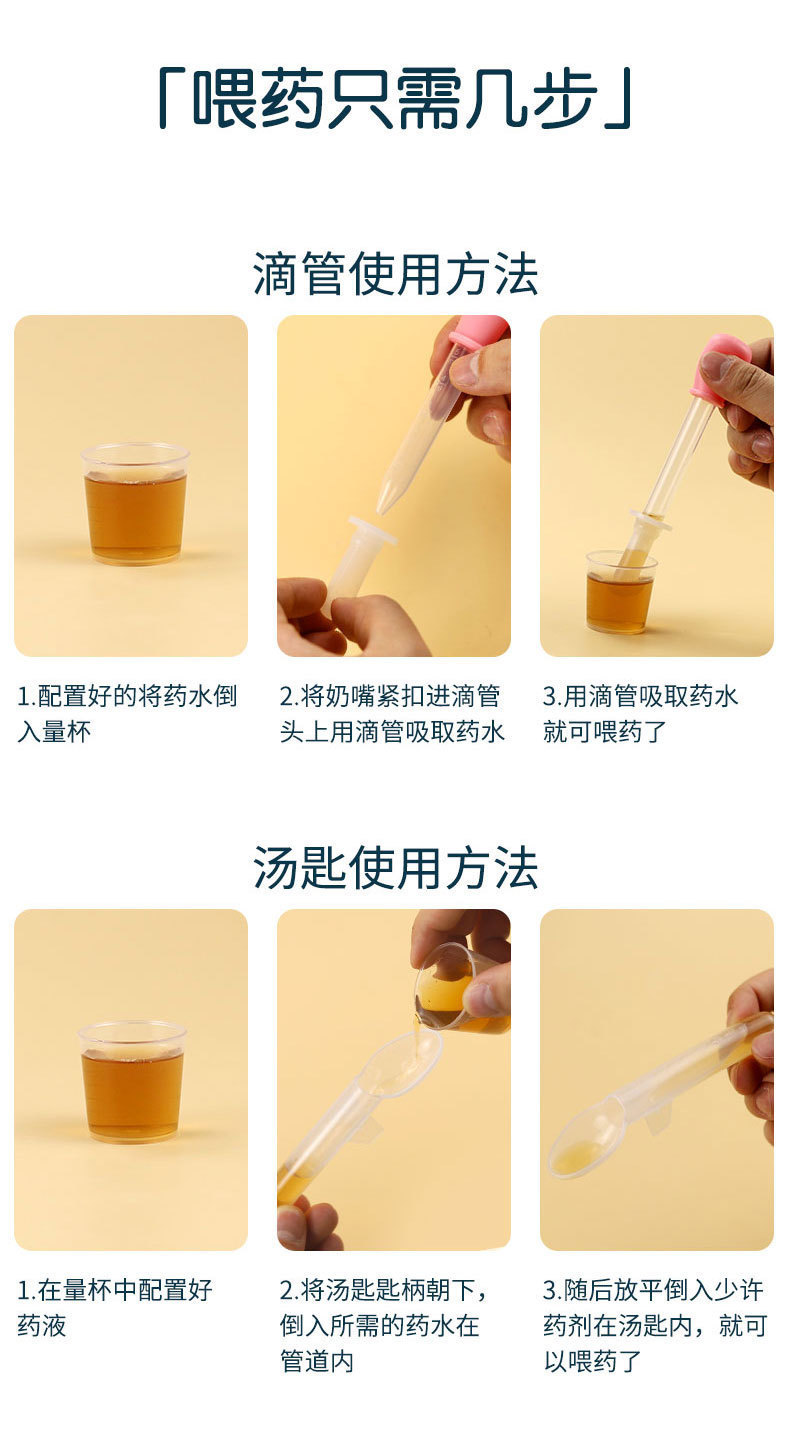 「喂药只需几步」

滴管使用方法

1.配置好的将药水倒入量杯

2.将奶嘴紧扣进滴管头上用滴管吸取药水

3.用滴管吸取药水就可喂药了

汤匙使用方法

1.在量杯中配置好药液

2.将汤匙匙柄朝下，倒入所需的药水在管道内

3.随后放平倒入少许药剂在汤匙内，就可以喂药了