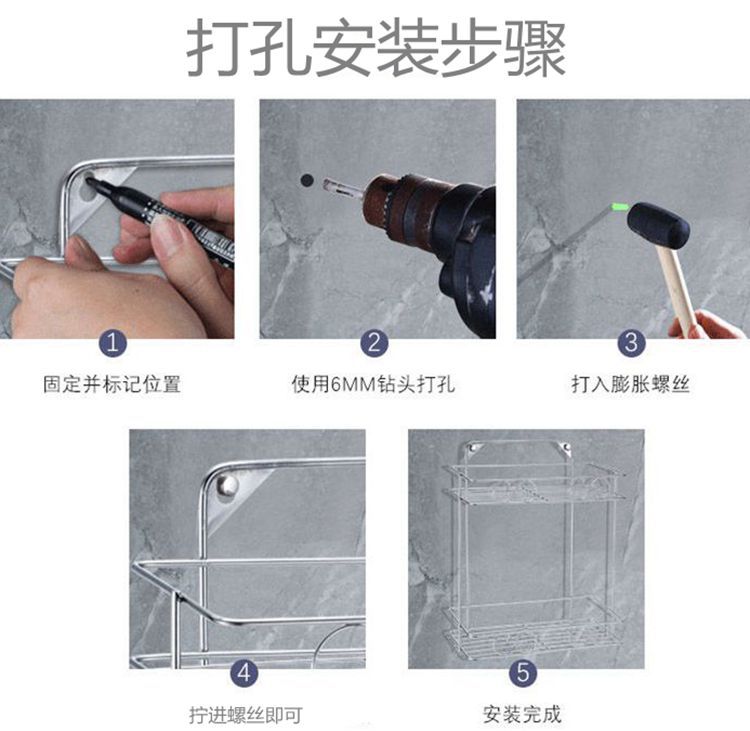 打孔安装步骤

1
固定并标记位置

2
使用6MM钻头打孔

3
打入膨胀螺丝

4
拧进螺丝即可

5
安装完成