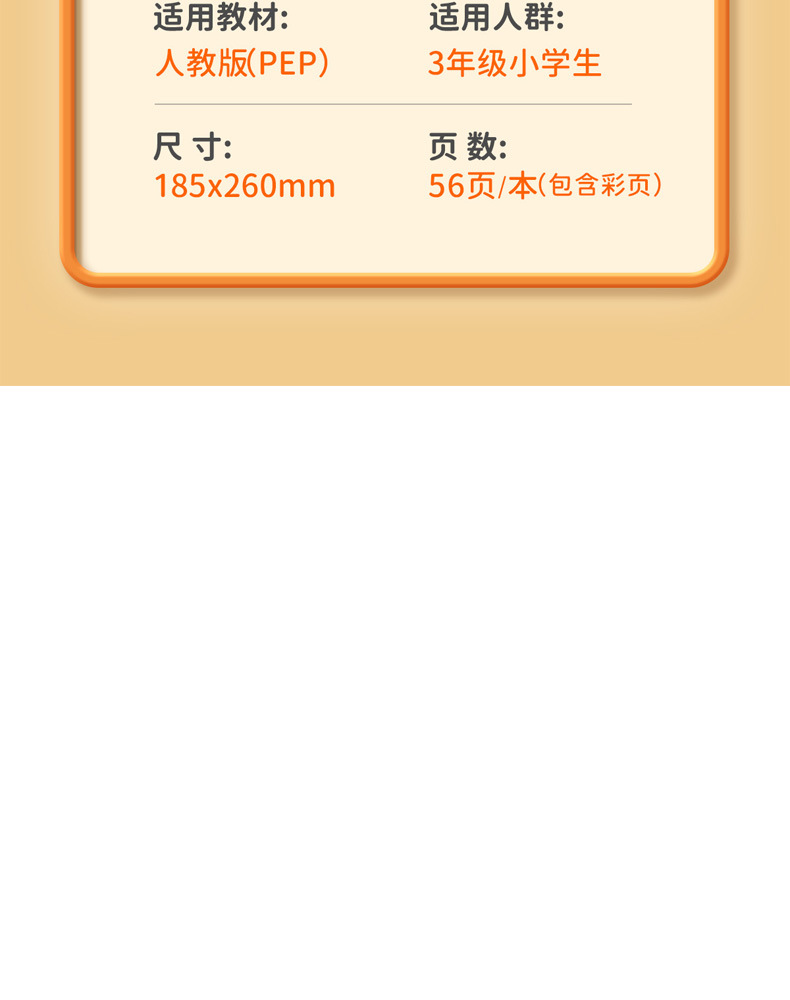 适用教材:
人教版(PEP)

适用人群:
3年级小学生

尺 寸:
185x260mm

页 数:
56页/本(包含彩页)