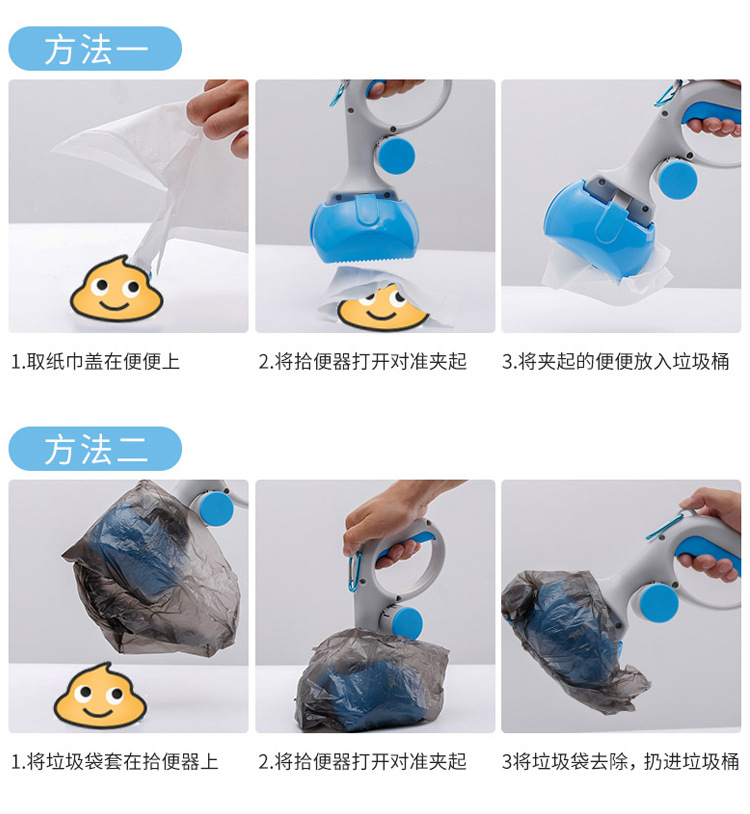 方法一

1.取纸巾盖在便便上

2.将拾便器打开对准夹起

3.将夹起的便便放入垃圾桶

方法二

1.将垃圾袋套在拾便器上

2.将拾便器打开对准夹起

3将垃圾袋去除，扔进垃圾桶