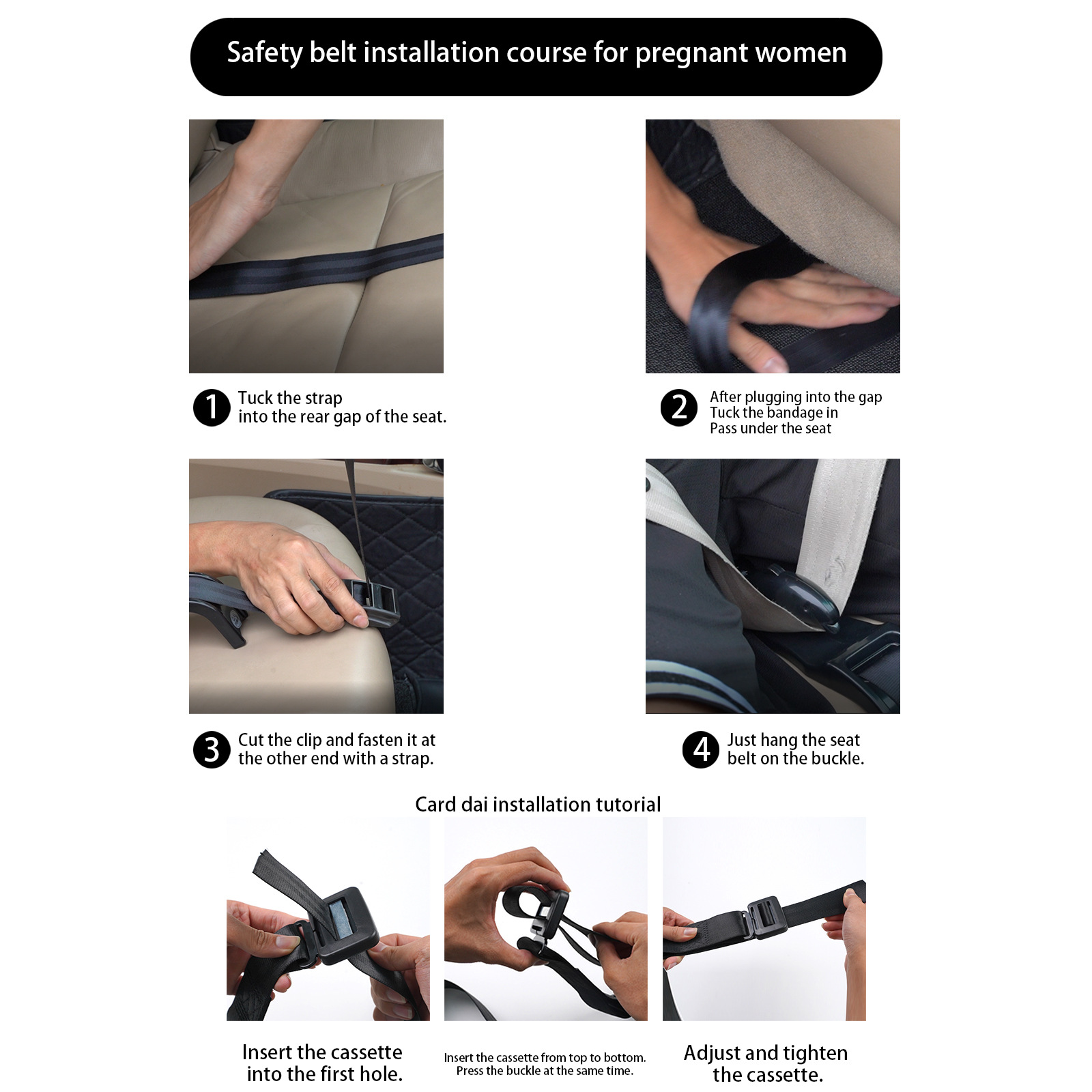 Safety belt installation course for pregnant women

1 Tuck the strap into the rear gap of the seat.

2 After plugging into the gap
Tuck the bandage in
Pass under the seat

3 Cut the clip and fasten it at the other end with a strap.

4 Just hang the seat belt on the buckle.

Card dai installation tutorial

Insert the cassette into the first hole.

Insert the cassette from top to bottom.
Press the buckle at the same time.

Adjust and tighten the cassette.