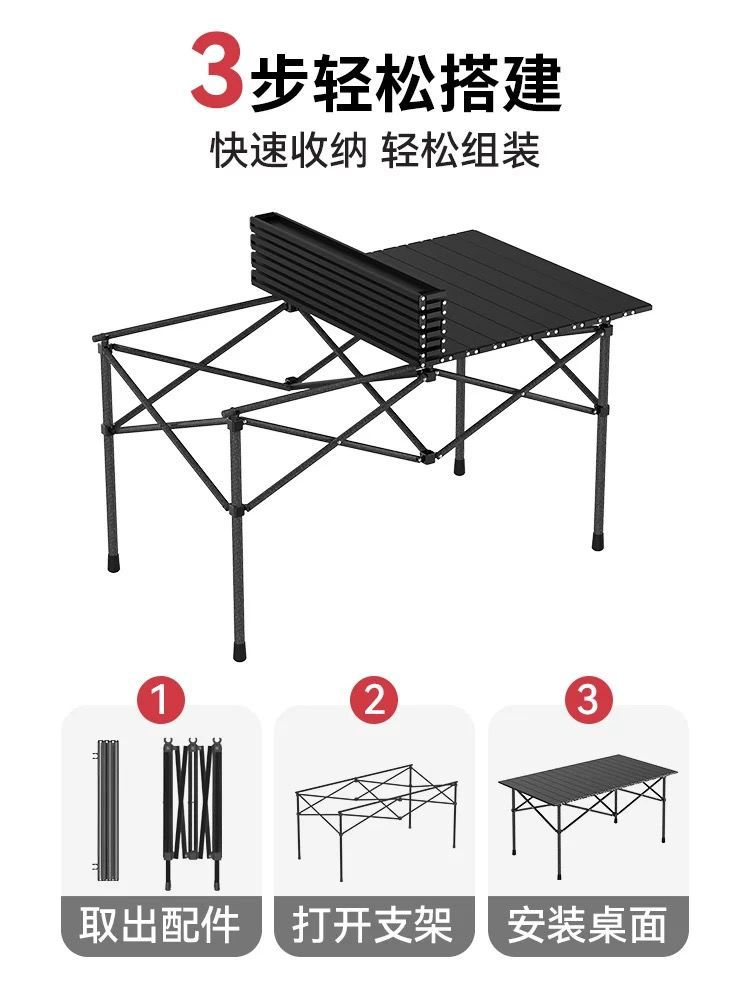 3步轻松搭建
快速收纳 轻松组装

1
取出配件

2
打开支架

3
安装桌面