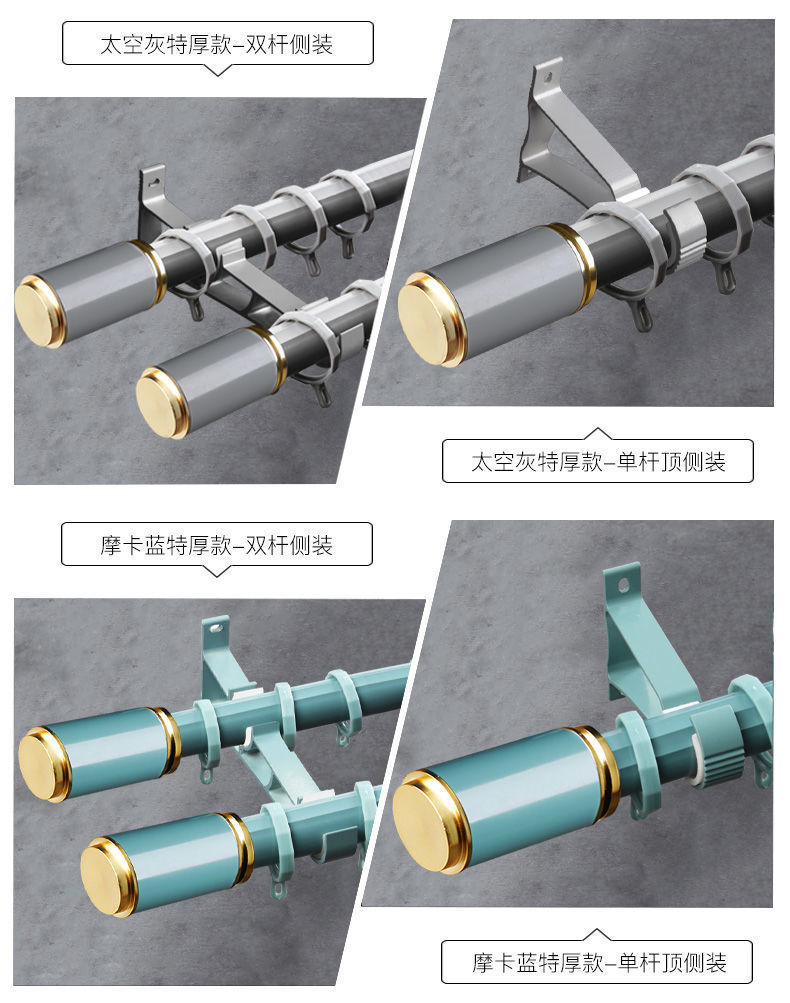 太空灰特厚款–双杆侧装

太空灰特厚款–单杆顶侧装

摩卡蓝特厚款–双杆侧装

摩卡蓝特厚款–单杆顶侧装