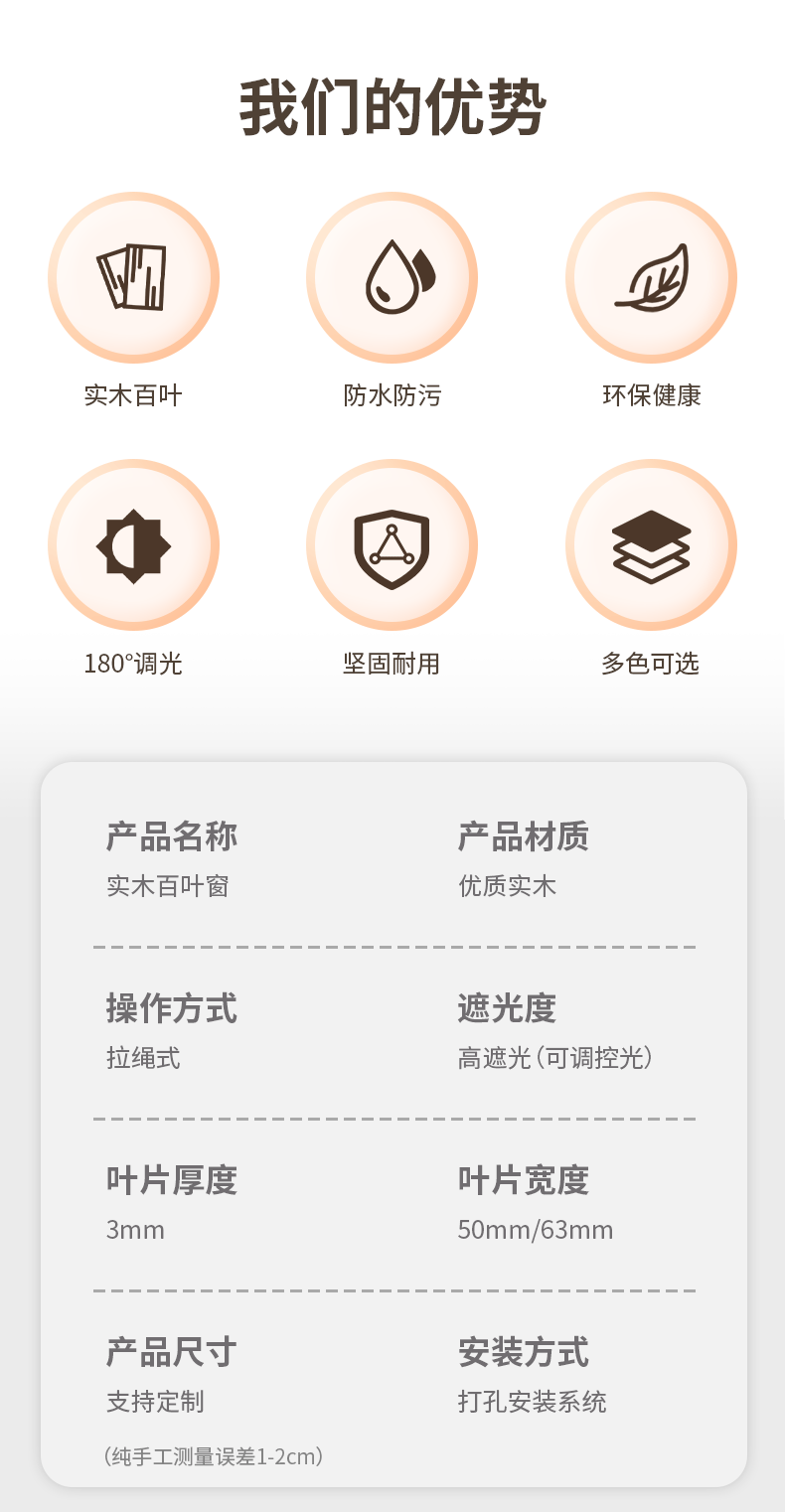 我们的优势

实木百叶

防水防污

环保健康

180°调光

坚固耐用

多色可选

产品名称
实木百叶窗

产品材质
优质实木

操作方式
拉绳式

遮光度
高遮光(可调控光)

叶片厚度
3mm

叶片宽度
50mm/63mm

产品尺寸
支持定制
(纯手工测量误差1-2cm)

安装方式
打孔安装系统