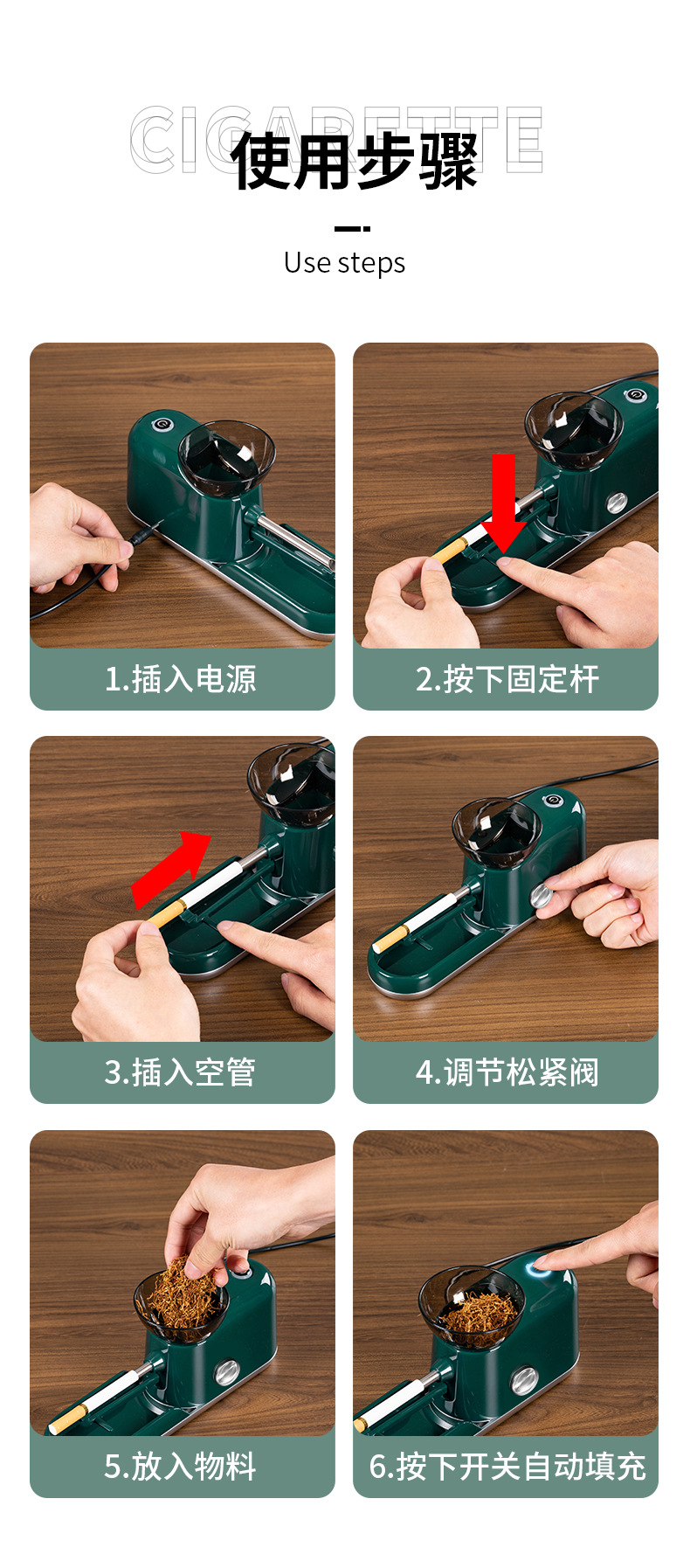 CIGARETTE
使用步骤
Use steps

1.插入电源

2.按下固定杆

3.插入空管

4.调节松紧阀

5.放入物料

6.按下开关自动填充