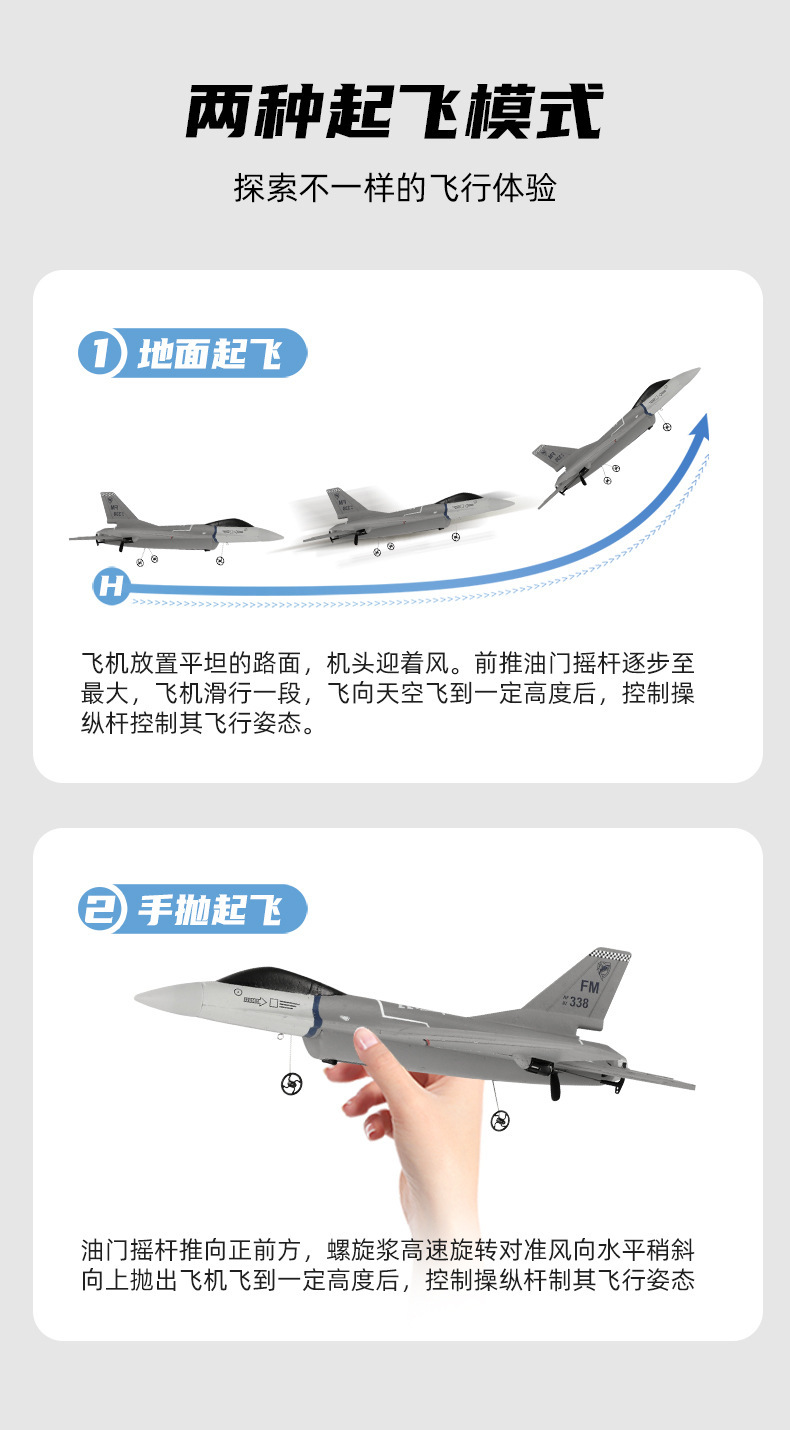 两种起飞模式

探索不一样的飞行体验

1 地面起飞

H

飞机放置平坦的路面，机头迎着风。前推油门摇杆逐步至最大，飞机滑行一段，飞向天空飞到一定高度后，控制操纵杆控制其飞行姿态。

2 手抛起飞

FM
338

油门摇杆推向正前方，螺旋桨高速旋转对准风向水平稍斜向上抛出飞机飞到一定高度后，控制操纵杆制其飞行姿态