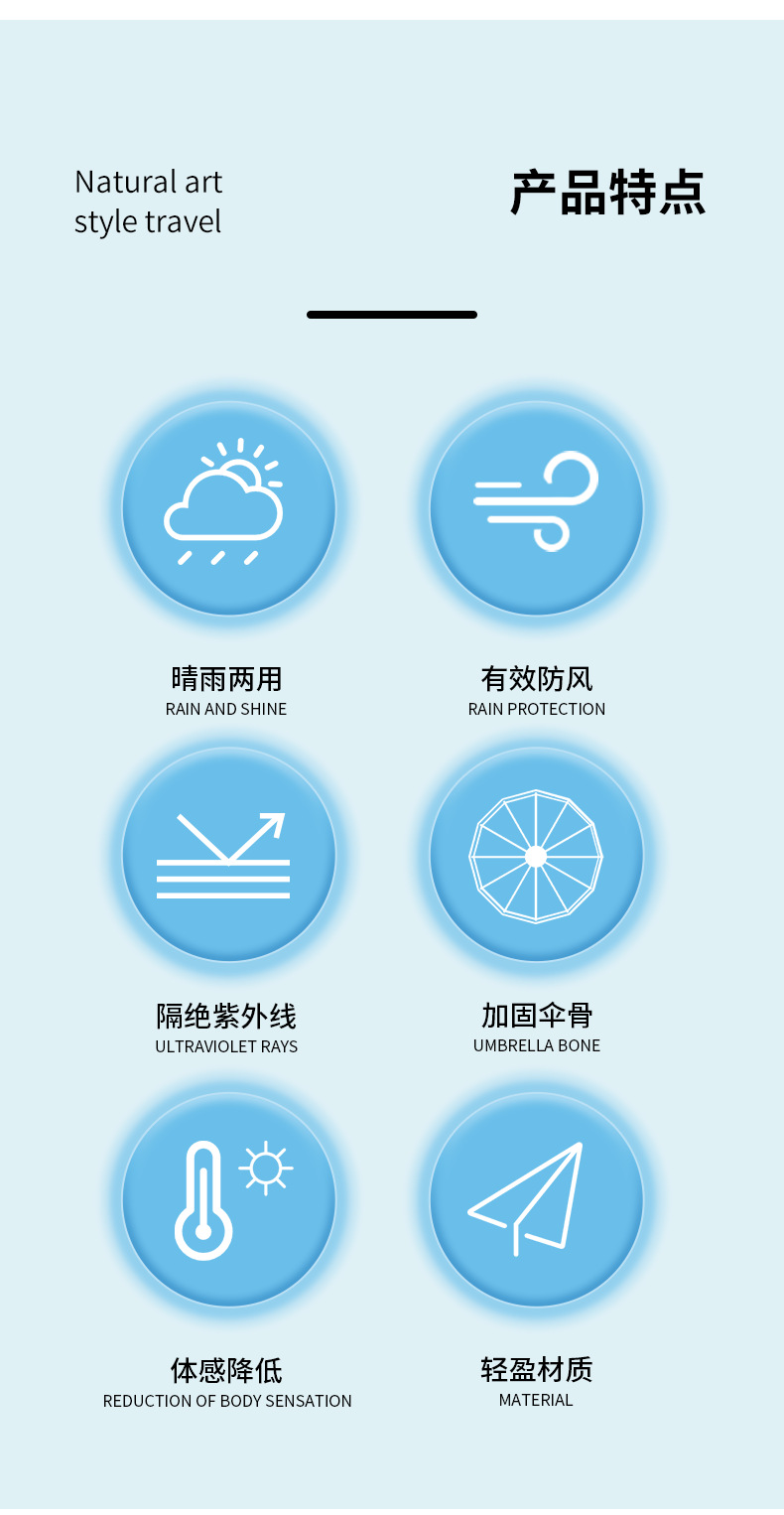 Natural art
style travel

产品特点

晴雨两用
RAIN AND SHINE

有效防风
RAIN PROTECTION

隔绝紫外线
ULTRAVIOLET RAYS

加固伞骨
UMBRELLA BONE

体感降低
REDUCTION OF BODY SENSATION

轻盈材质
MATERIAL