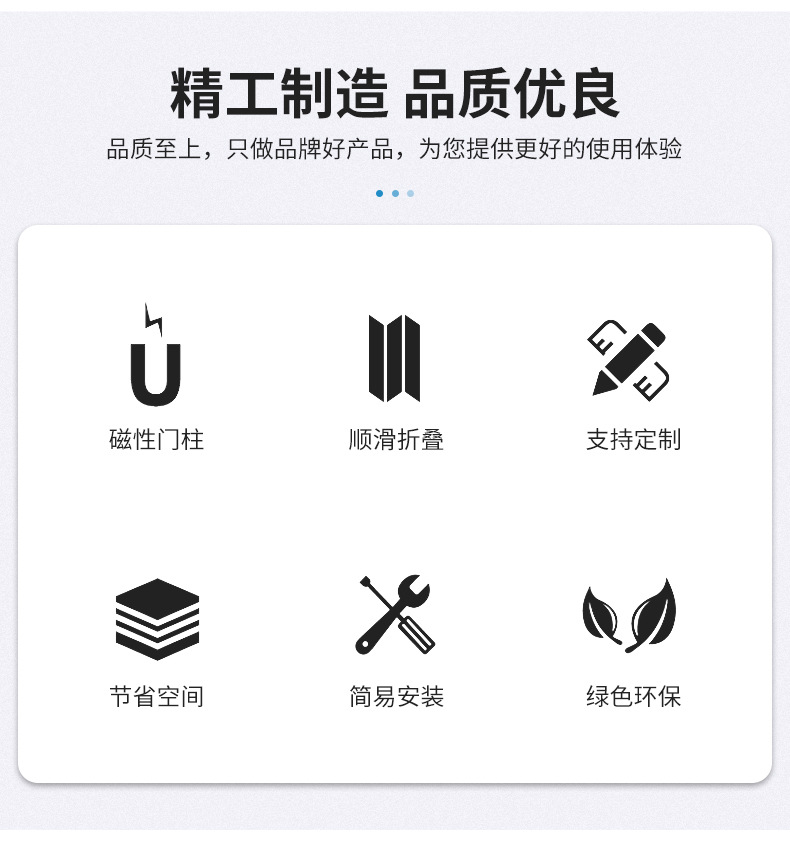 精工制造 品质优良

品质至上，只做品牌好产品，为您提供更好的使用体验

磁性门柱

顺滑折叠

支持定制

节省空间

简易安装

绿色环保