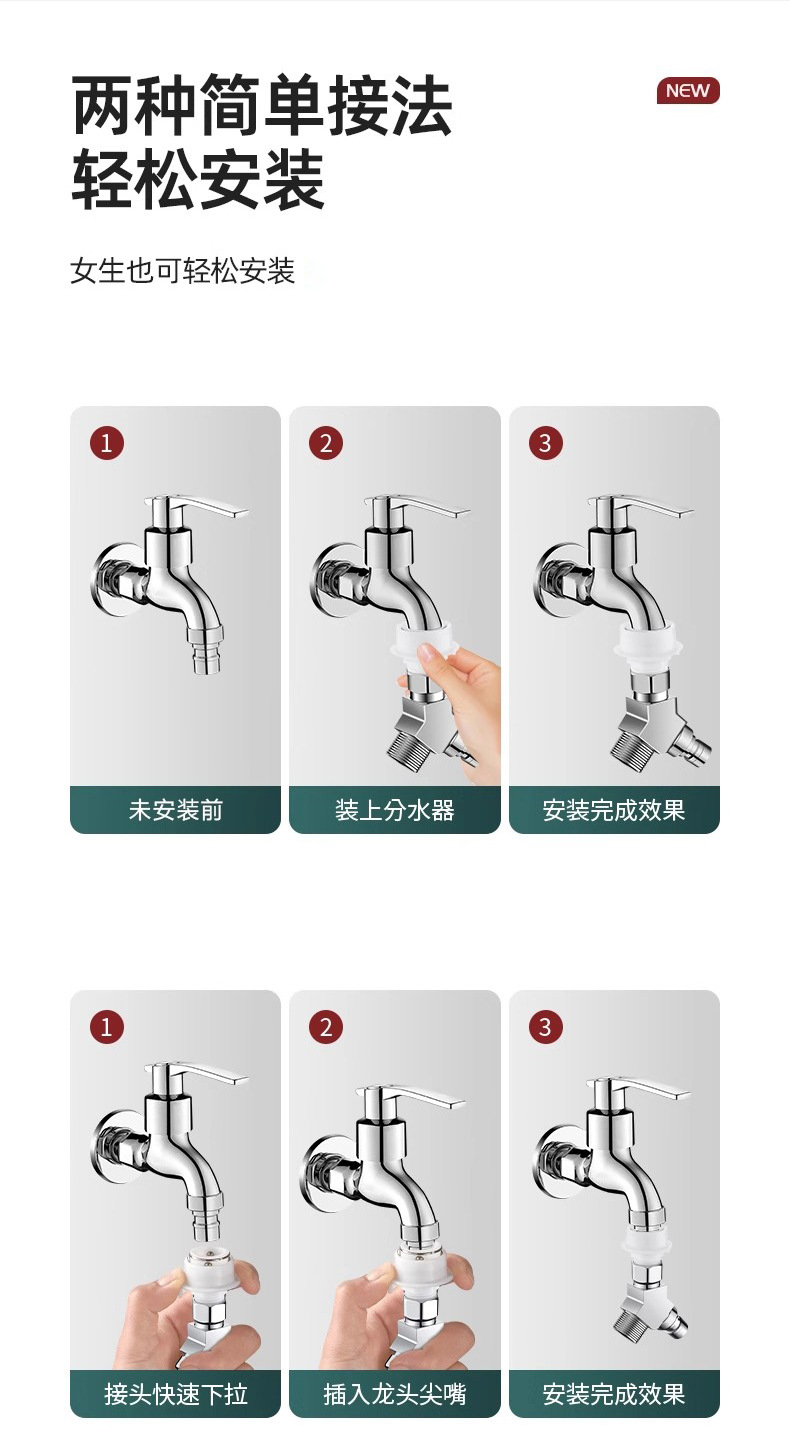 两种简单接法
轻松安装

NEW

女生也可轻松安装

1
未安装前

2
装上分水器

3
安装完成效果

1
接头快速下拉

2
插入龙头尖嘴

3
安装完成效果