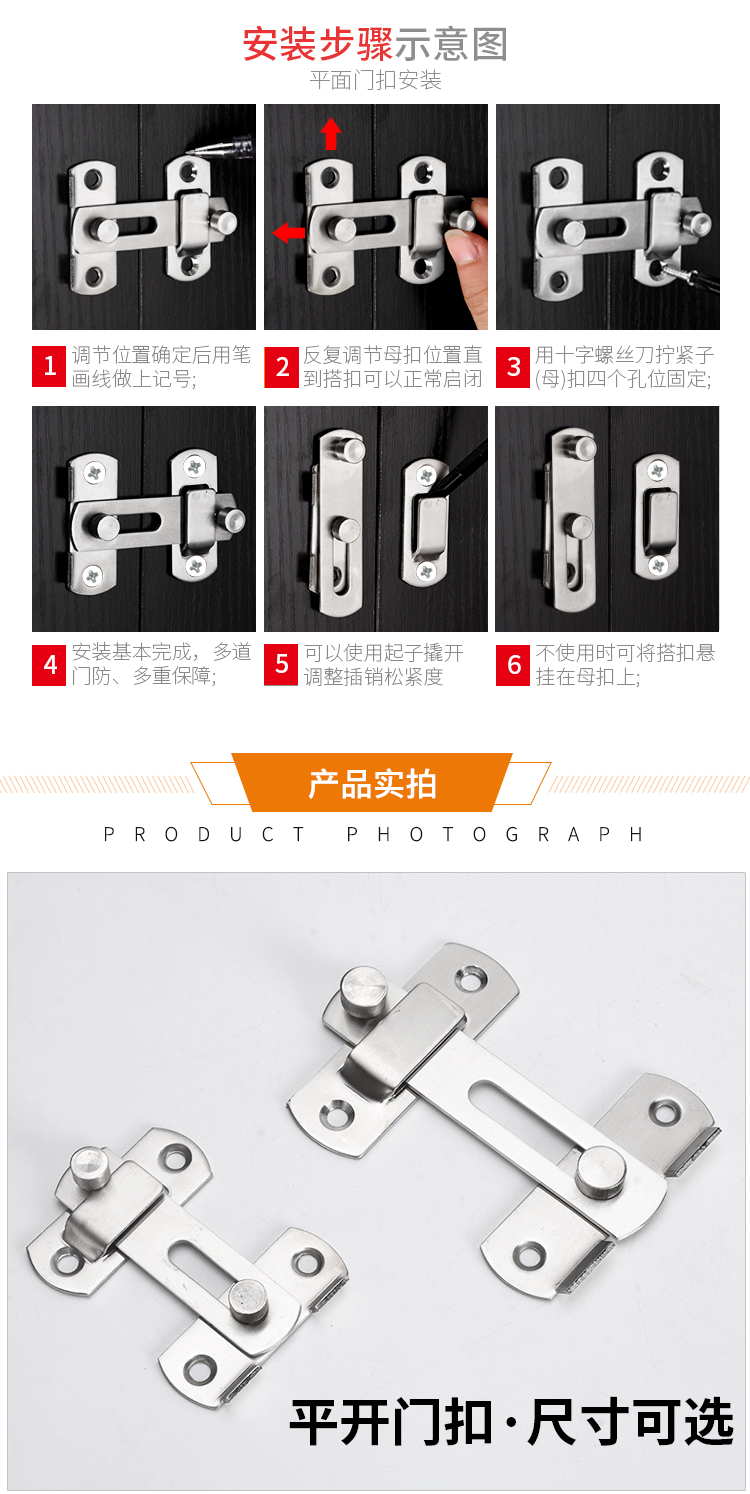 安装步骤示意图
平面门扣安装

1 调节位置确定后用笔画线做上记号;

2 反复调节母扣位置直到搭扣可以正常启闭

3 用十字螺丝刀拧紧子(母)扣四个孔位固定;

4 安装基本完成，多道门防、多重保障;

5 可以使用起子撬开调整插销松紧度

6 不使用时可将搭扣悬挂在母扣上;

产品实拍
PRODUCT PHOTOGRAPH

平开门扣·尺寸可选