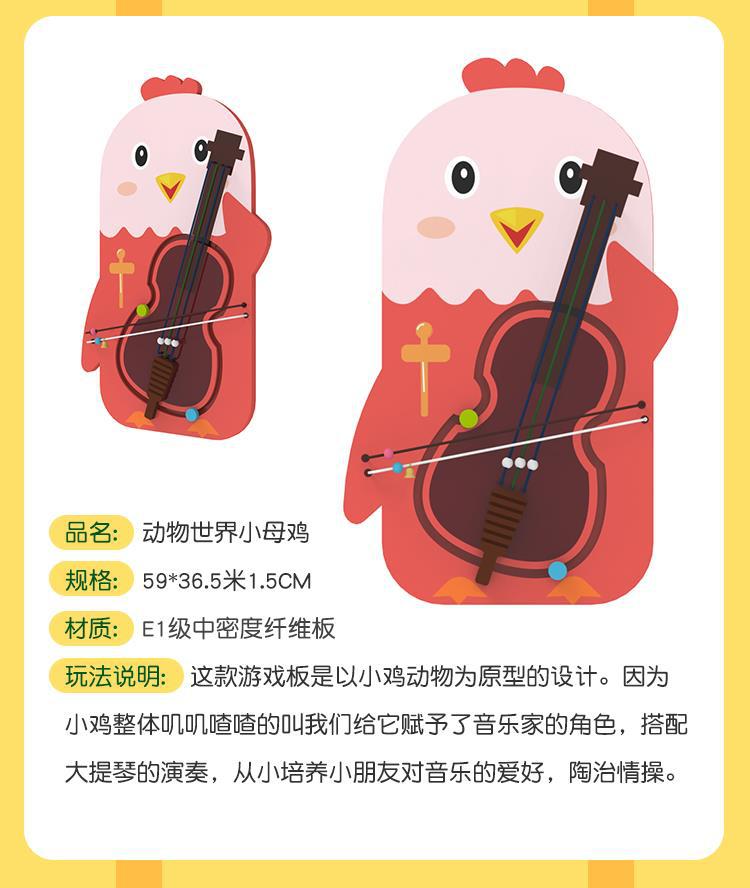 品名: 动物世界小母鸡

规格: 59*36.5米1.5CM

材质: E1级中密度纤维板

玩法说明: 这款游戏板是以小鸡动物为原型的设计。因为小鸡整体叽叽喳喳的叫我们给它赋予了音乐家的角色，搭配大提琴的演奏，从小培养小朋友对音乐的爱好，陶治情操。