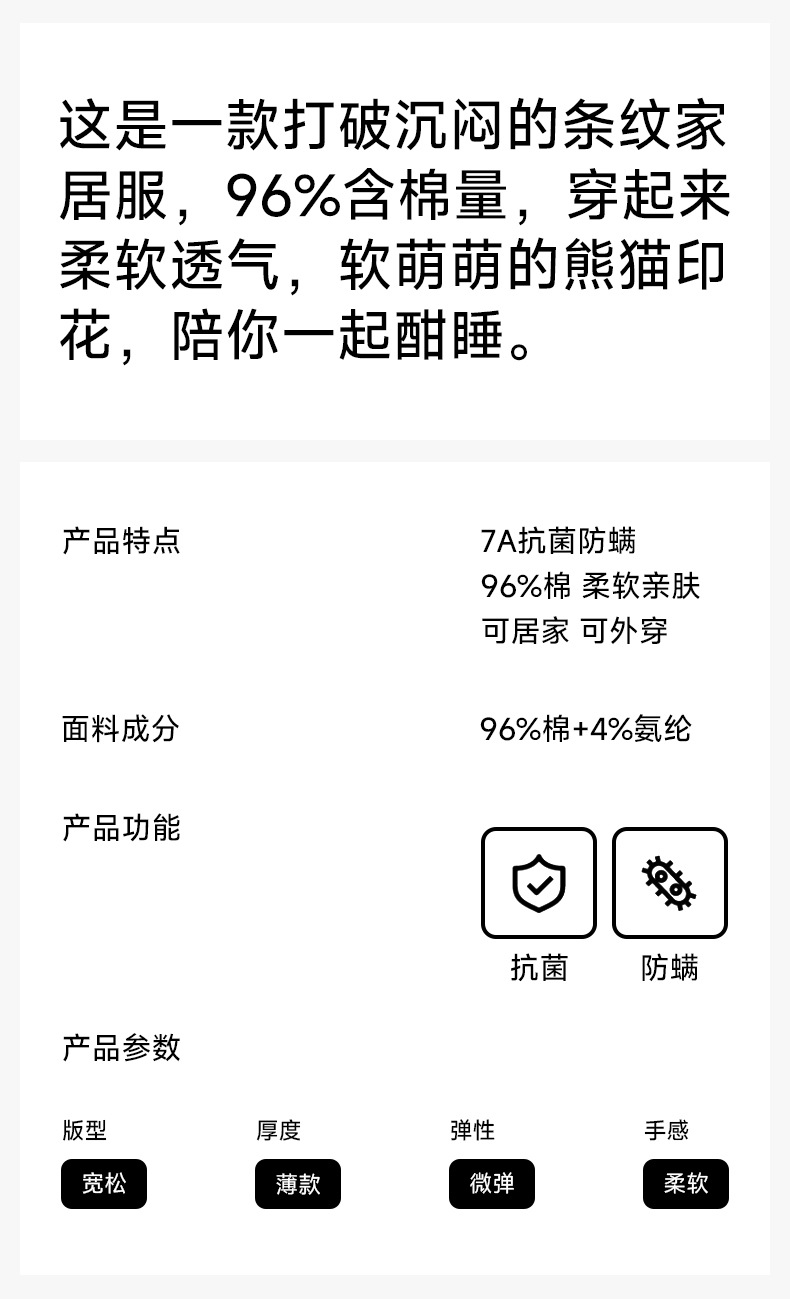 这是一款打破沉闷的条纹家居服，96%含棉量，穿起来柔软透气，软萌萌的熊猫印花，陪你一起酣睡。

产品特点

7A抗菌防螨
96%棉 柔软亲肤
可居家 可外穿

面料成分

96%棉+4%氨纶

产品功能

抗菌

防螨

产品参数

版型
宽松

厚度
薄款

弹性
微弹

手感
柔软