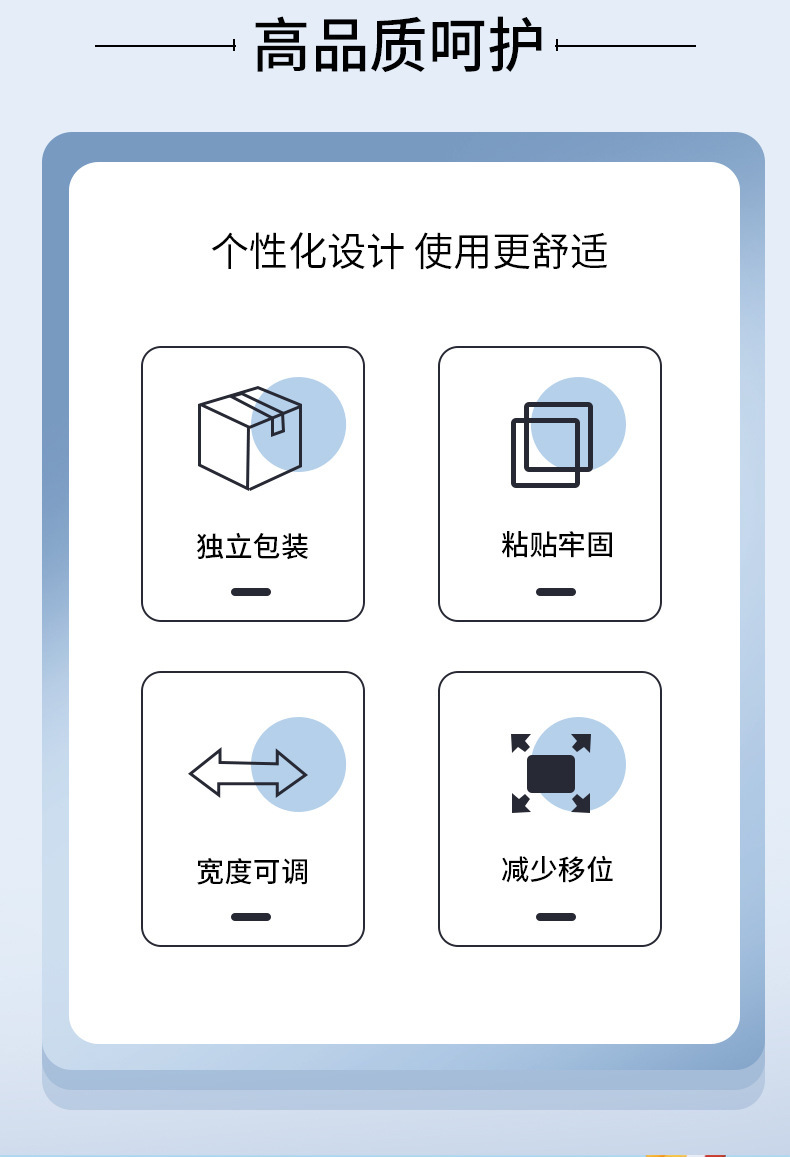 高品质呵护

个性化设计 使用更舒适

独立包装

粘贴牢固

宽度可调

减少移位