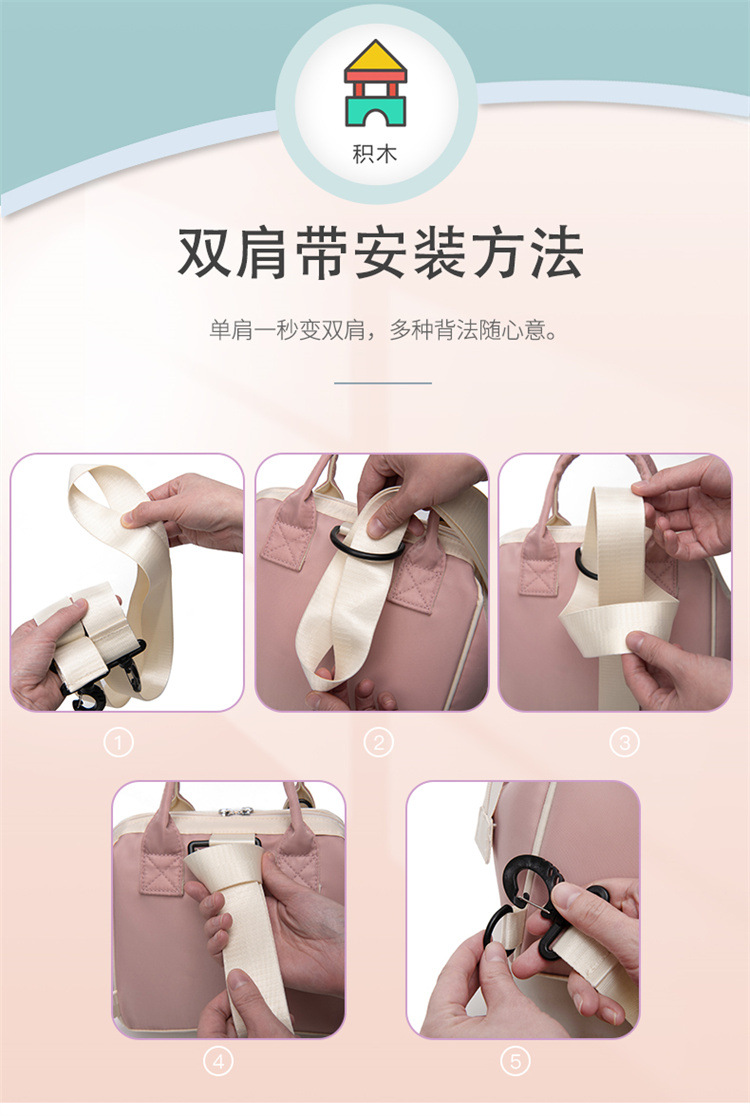 积木

双肩带安装方法

单肩一秒变双肩，多种背法随心意。

①

②

③

④

⑤