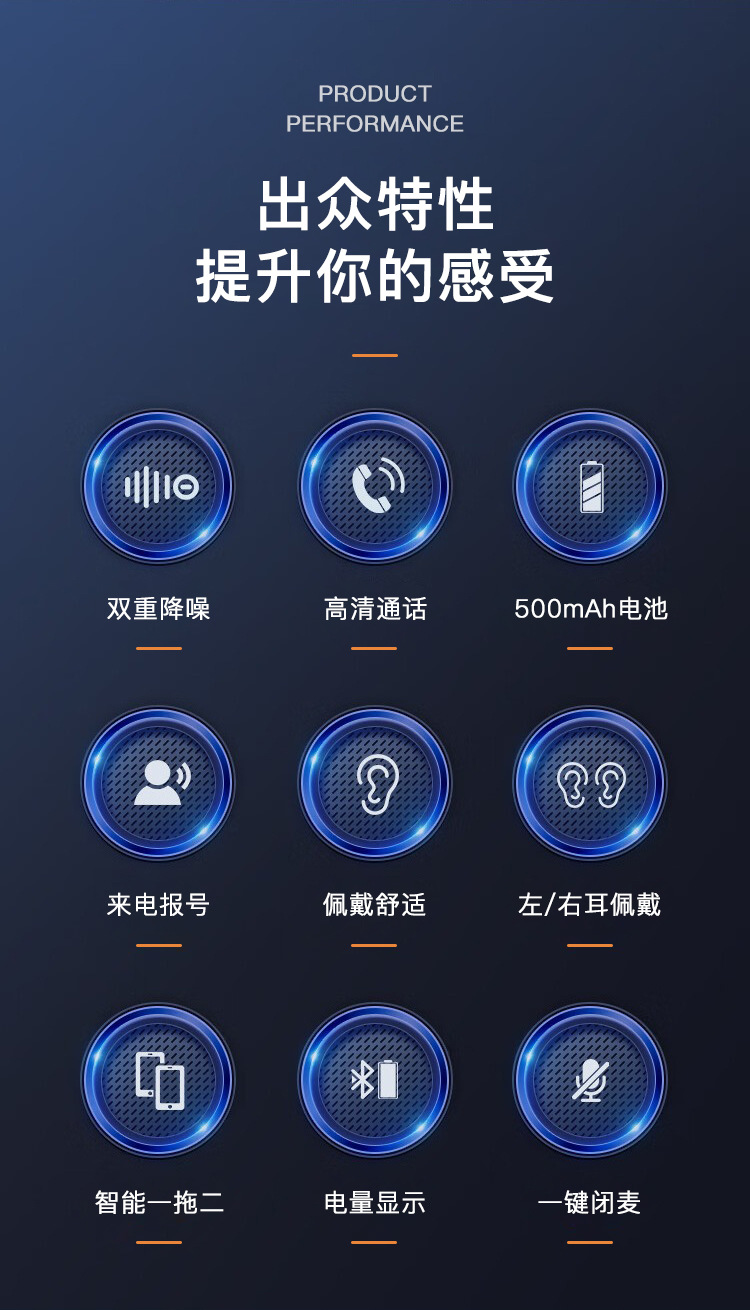 PRODUCT
PERFORMANCE

出众特性
提升你的感受

双重降噪

高清通话

500mAh电池

来电报号

佩戴舒适

左/右耳佩戴

智能一拖二

电量显示

一键闭麦